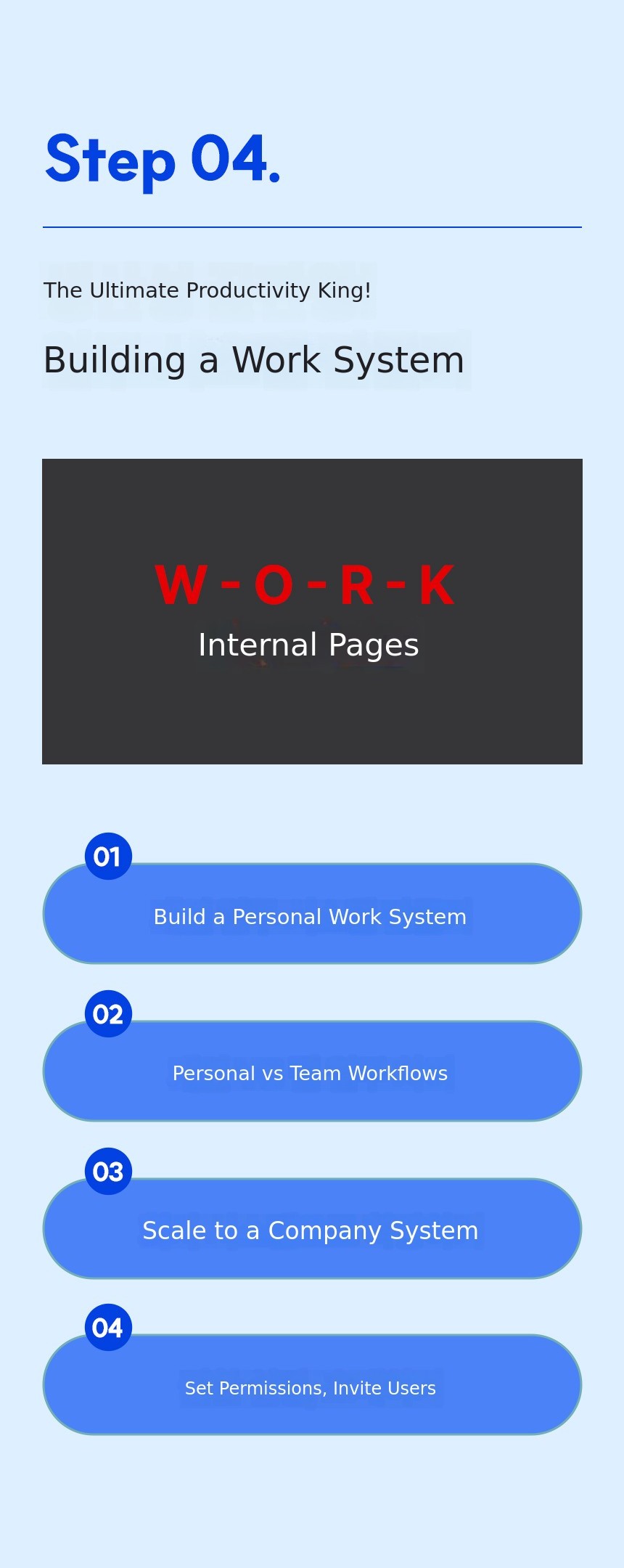 Step 04.

The Ultimate Productivity King!

Building a Work System

W-O-R-K

Internal Pages

01

Build a Personal Work System

02

Personal vs Team Workflows

03

Scale to a Company System

04

Set Permissions, Invite Users