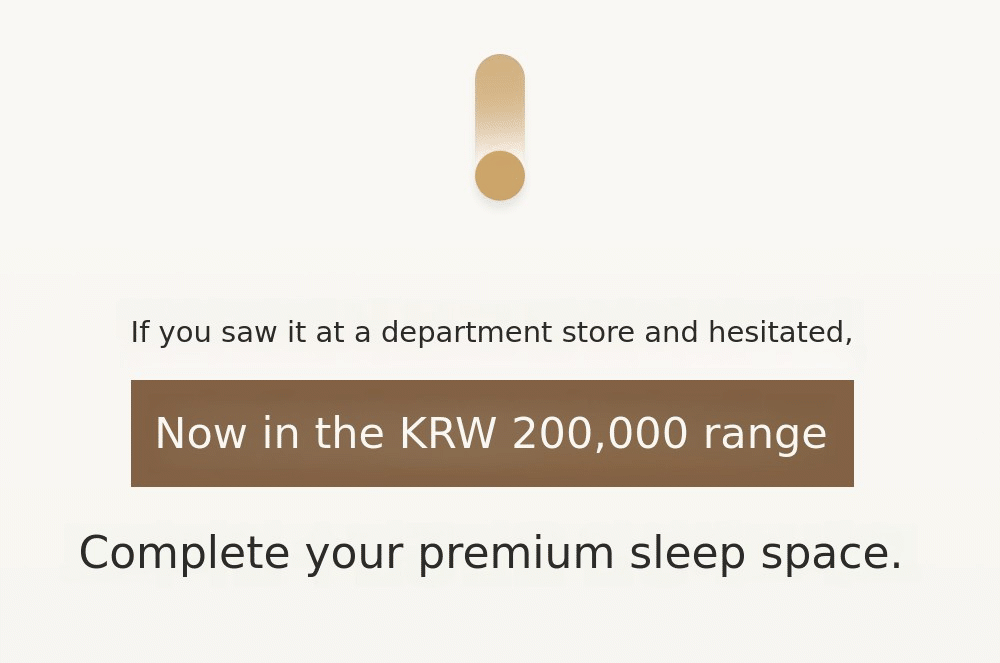 If you saw it at a department store and hesitated,

Now in the KRW 200,000 range

Complete your premium sleep space.