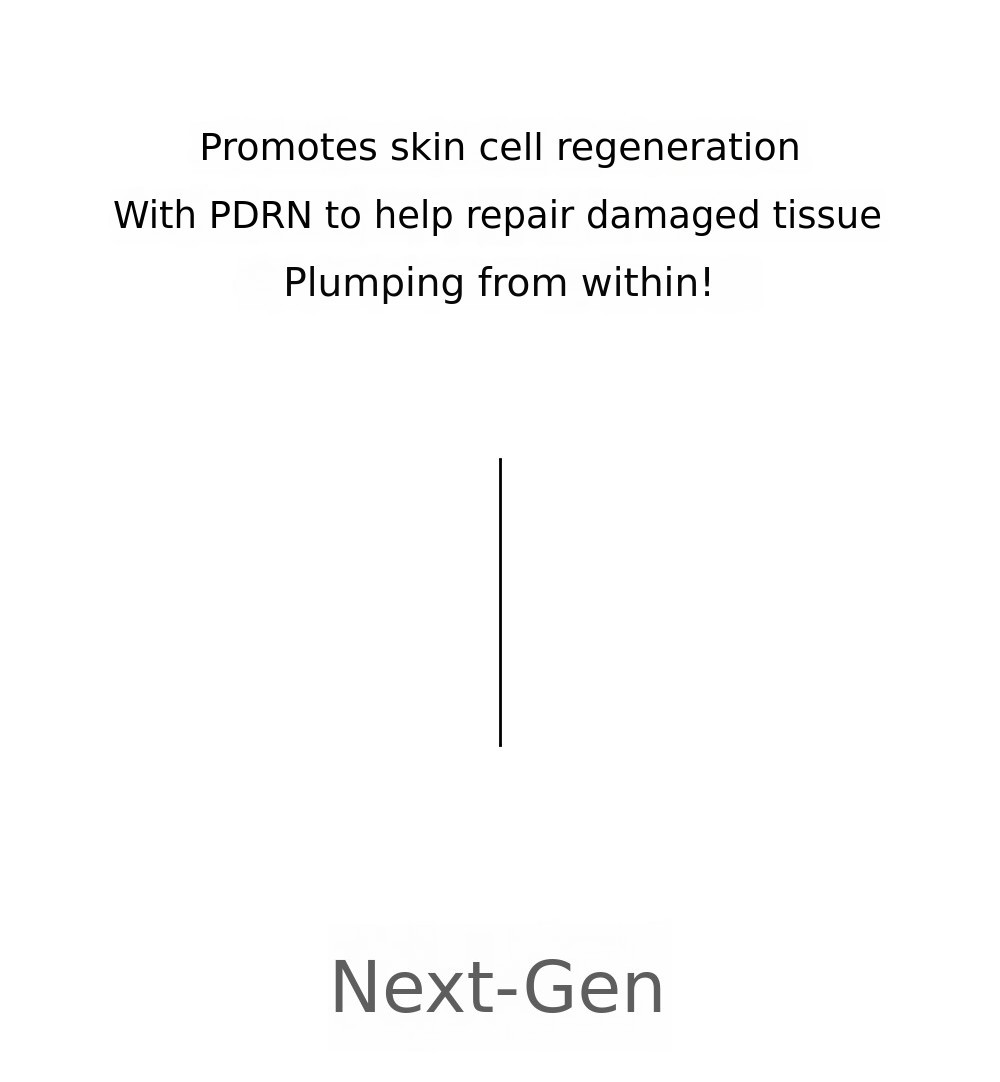 Promotes skin cell regeneration
With PDRN to help repair damaged tissue
Plumping from within!

Next-Gen