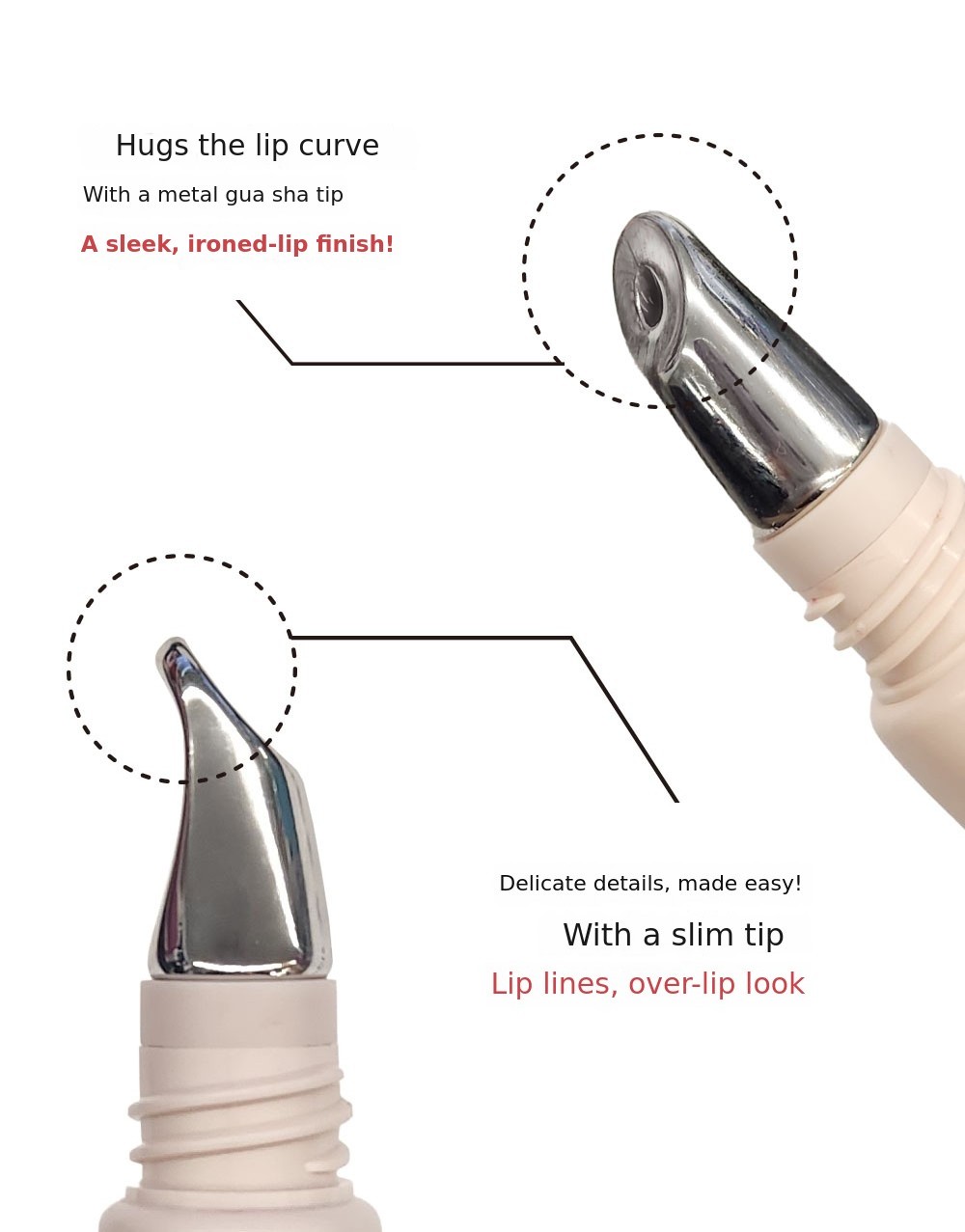 Hugs the lip curve

With a metal gua sha tip

A sleek, ironed-lip finish!

Delicate details, made easy!

With a slim tip

Lip lines, over-lip look