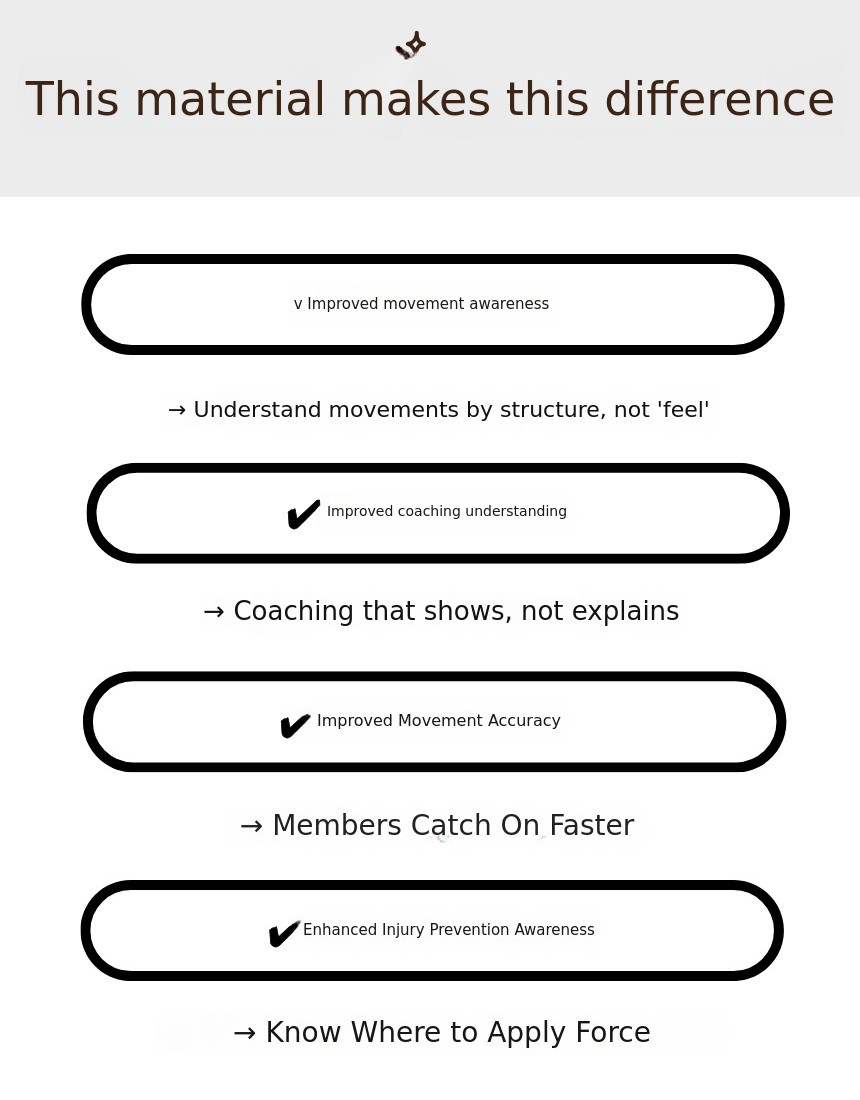 This material makes this difference

v Improved movement awareness

→ Understand movements by structure, not 'feel'

✔ Improved coaching understanding

→ Coaching that shows, not explains

✔ Improved Movement Accuracy

→ Members Catch On Faster

✔ Enhanced Injury Prevention Awareness

→ Know Where to Apply Force