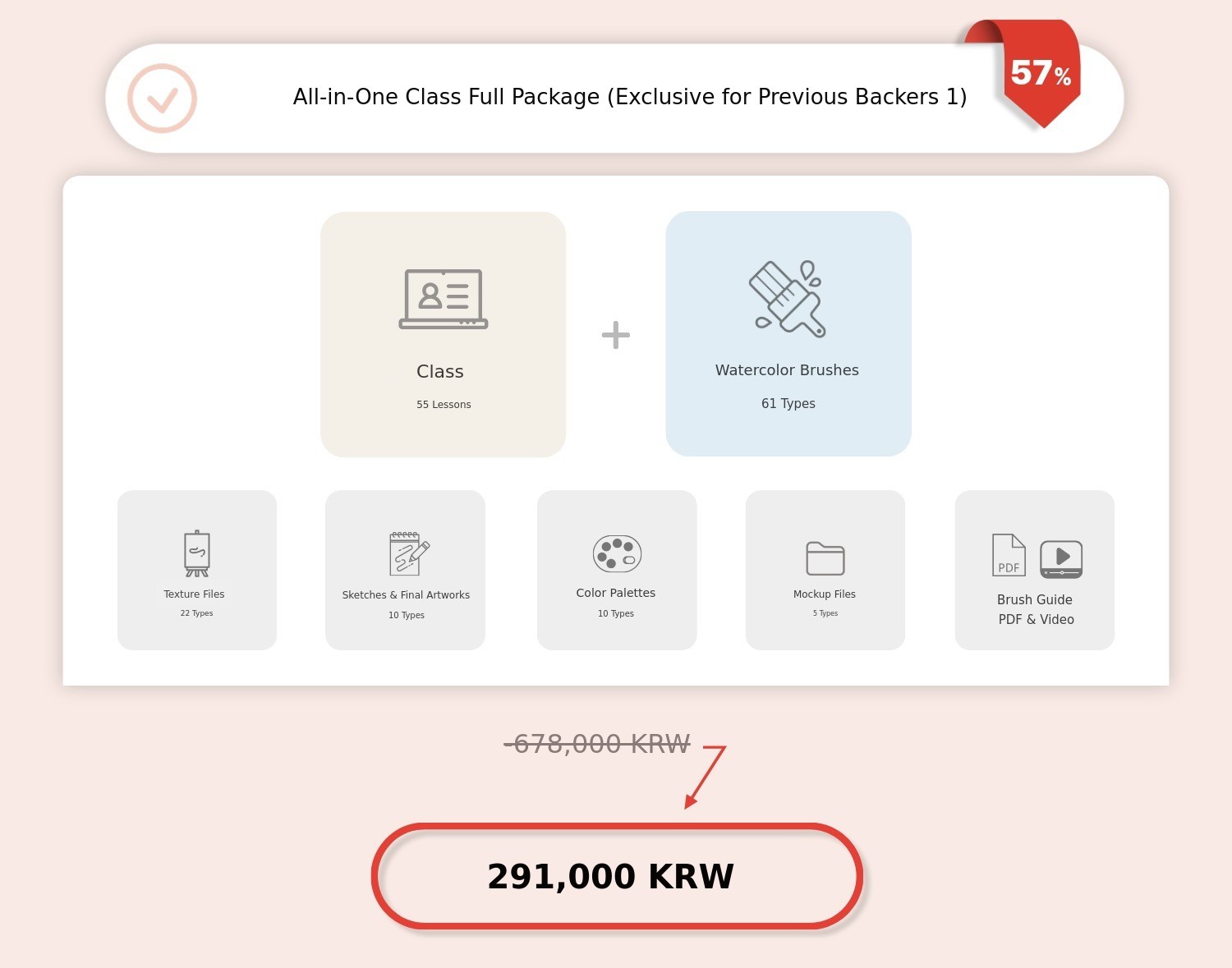 All-in-One Class Full Package (Exclusive for Previous Backers 1)

57%

Class

55 Lessons

+

Watercolor Brushes

61 Types

Texture Files

22 Types

Sketches & Final Artworks

10 Types

Color Palettes

10 Types

Mockup Files

5 Types

PDF

Brush Guide
PDF & Video

678,000 KRW

291,000 KRW