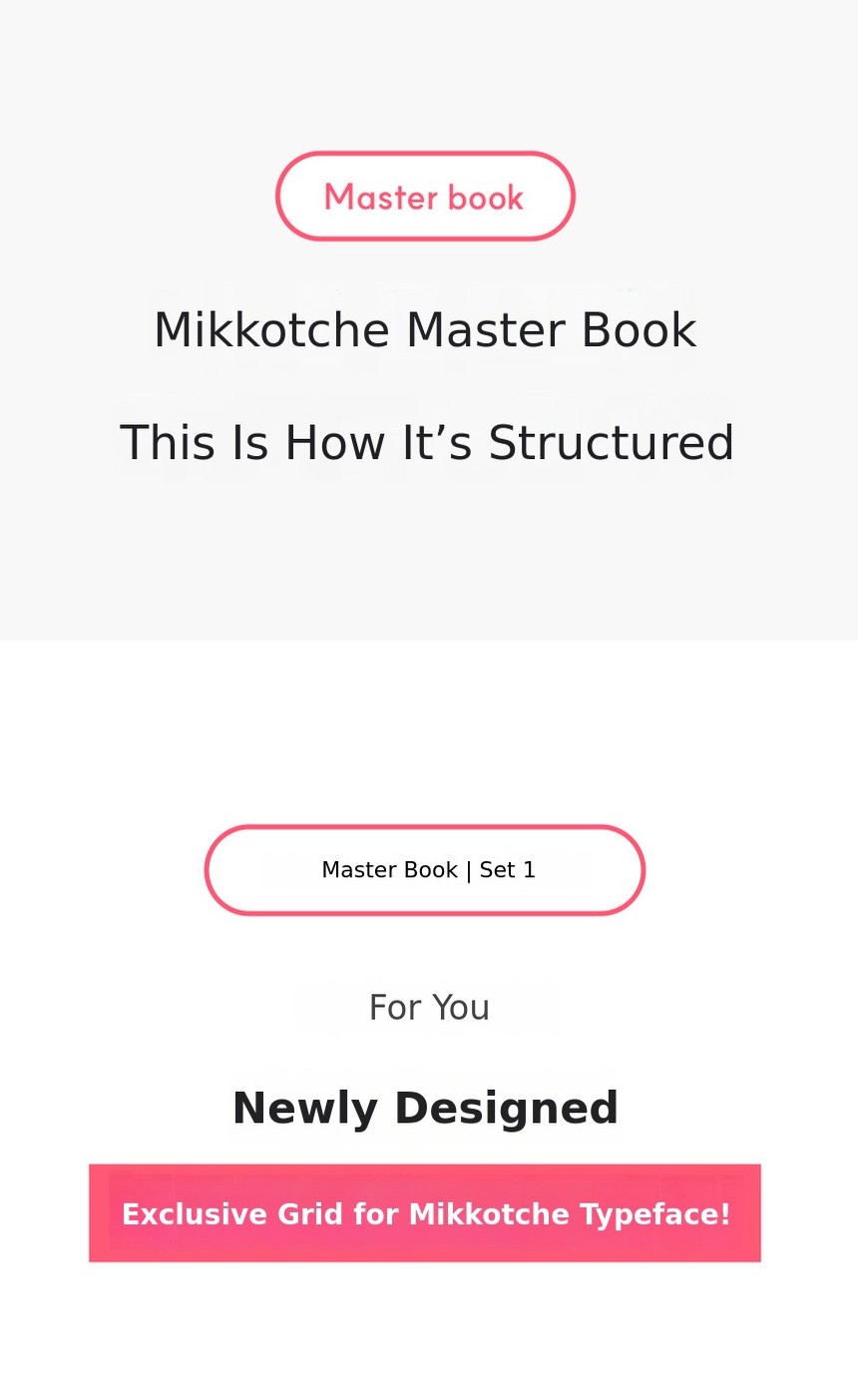 Master book

Mikkotche Master Book

This Is How It’s Structured

Master Book | Set 1

For You

Newly Designed

Exclusive Grid for Mikkotche Typeface!