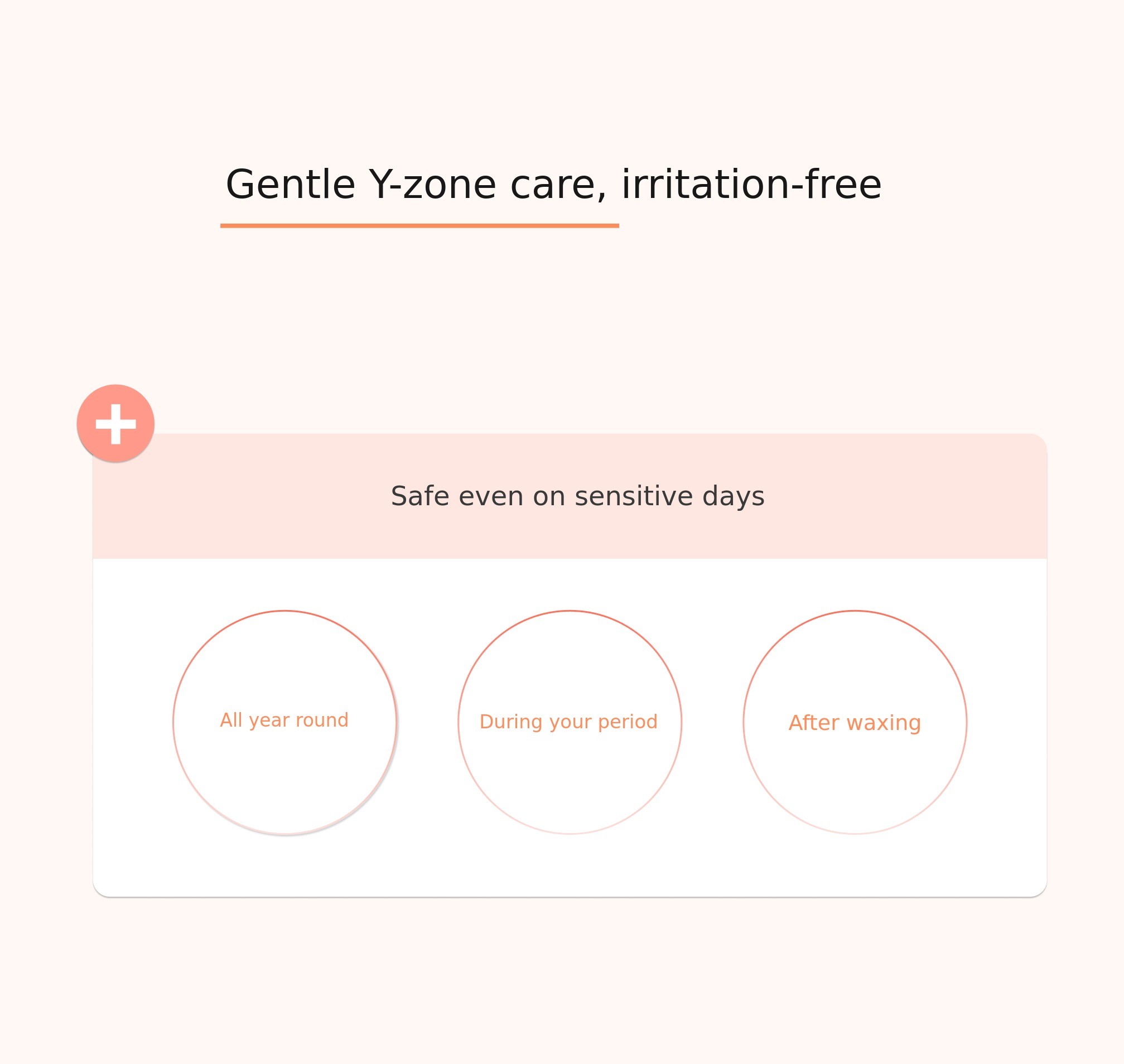 Gentle Y-zone care, irritation-free

Safe even on sensitive days

All year round

During your period

After waxing