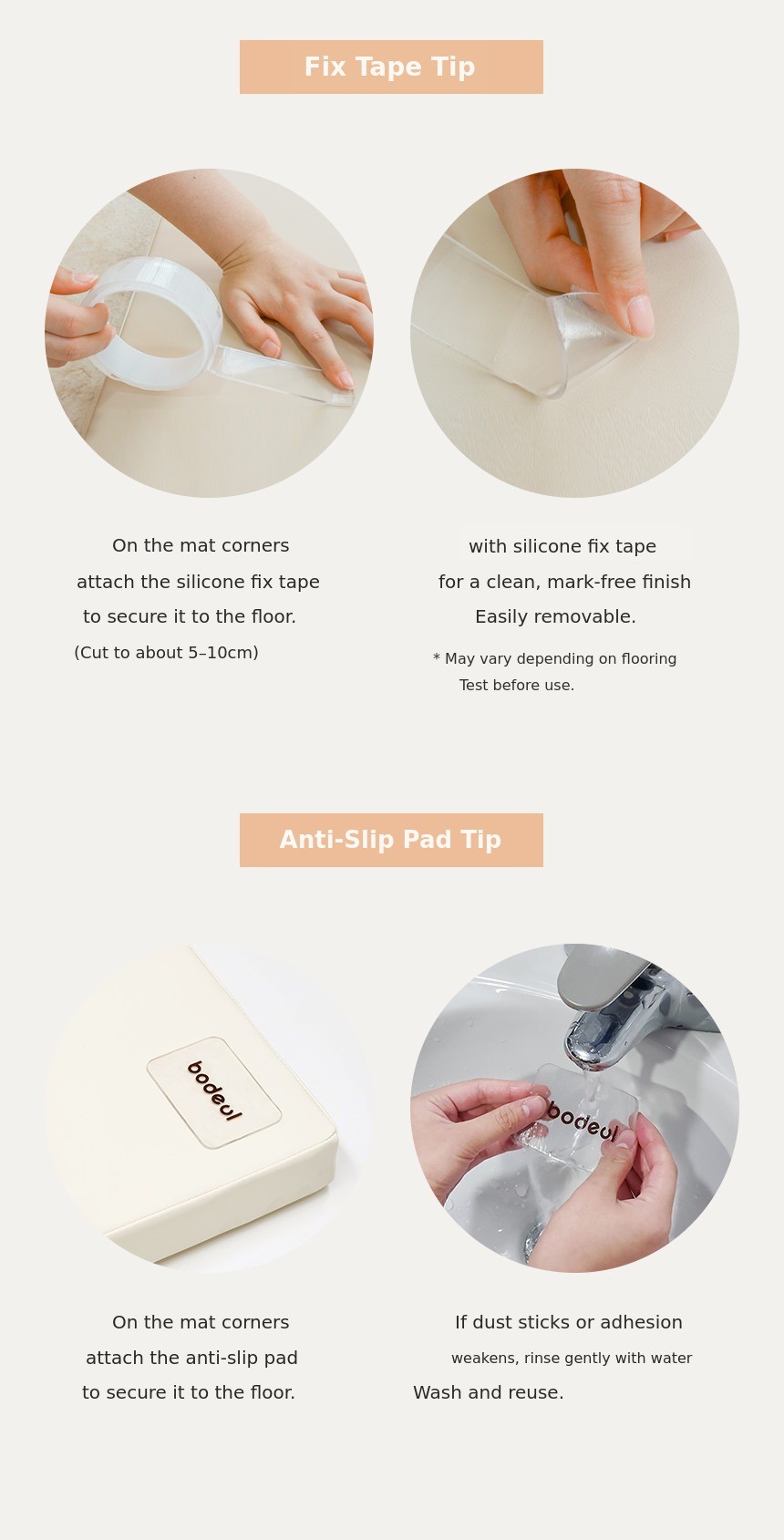 Fix Tape Tip

On the mat corners
attach the silicone fix tape
to secure it to the floor.
(Cut to about 5–10cm)

with silicone fix tape
for a clean, mark-free finish
Easily removable.
* May vary depending on flooring
Test before use.

Anti-Slip Pad Tip

bodeul

bodeul

On the mat corners
attach the anti-slip pad
to secure it to the floor.

If dust sticks or adhesion
weakens, rinse gently with water
Wash and reuse.