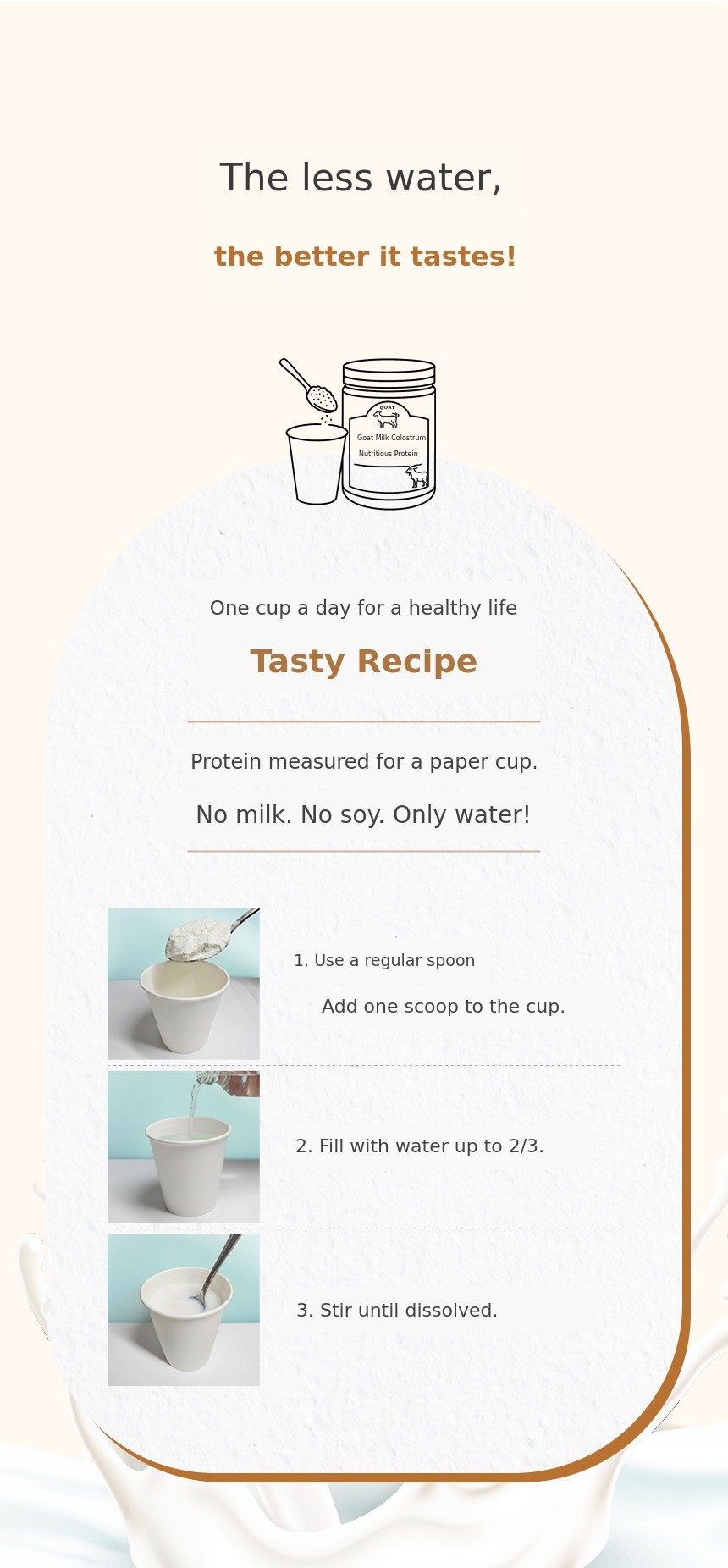 The less water,

the better it tastes!

GOAT

Goat Milk Colostrum

Nutritious Protein

One cup a day for a healthy life

Tasty Recipe

Protein measured for a paper cup.

No milk. No soy. Only water!

1. Use a regular spoon

Add one scoop to the cup.

2. Fill with water up to 2/3.

3. Stir until dissolved.