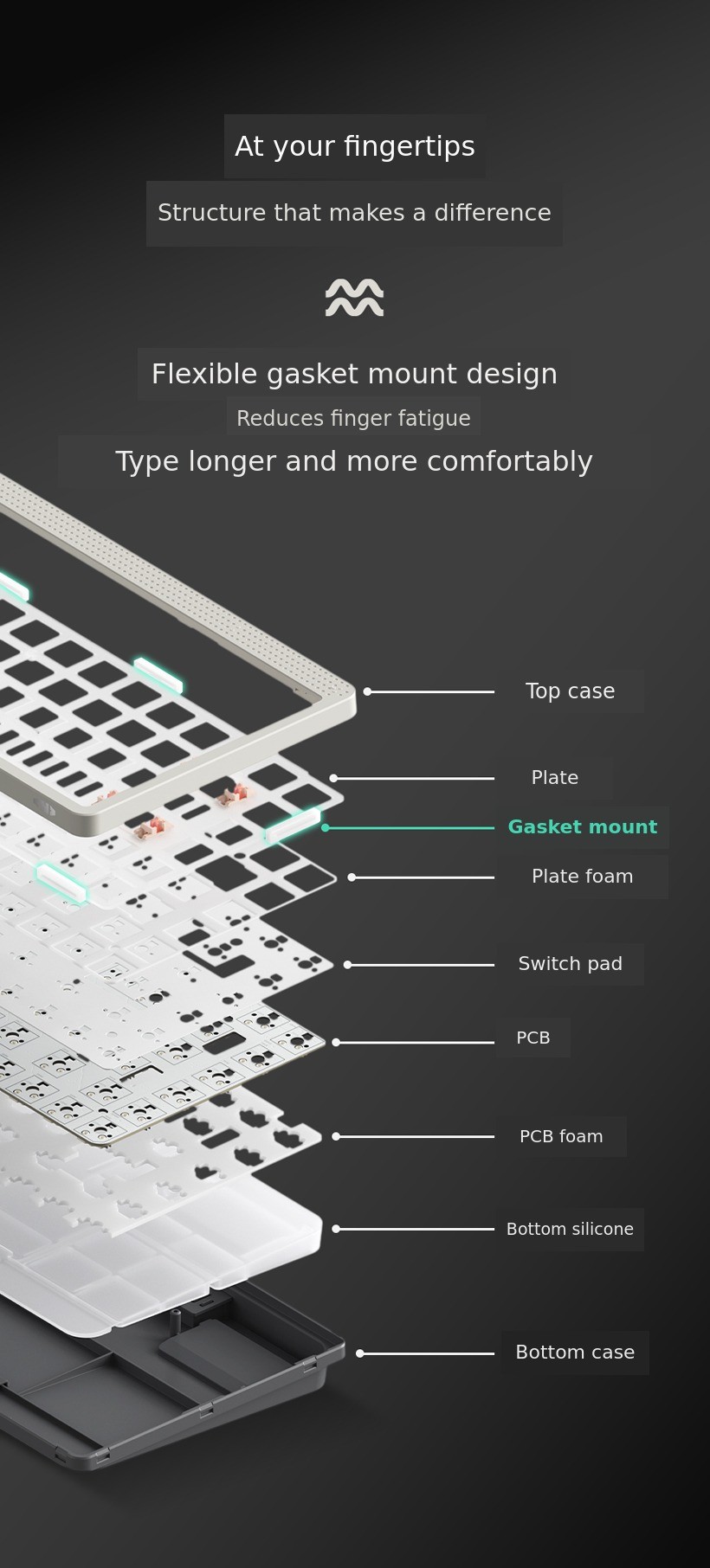 At your fingertips

Structure that makes a difference

Flexible gasket mount design

Reduces finger fatigue

Type longer and more comfortably

Top case

Plate

Gasket mount

Plate foam

Switch pad

PCB

PCB foam

Bottom silicone

Bottom case