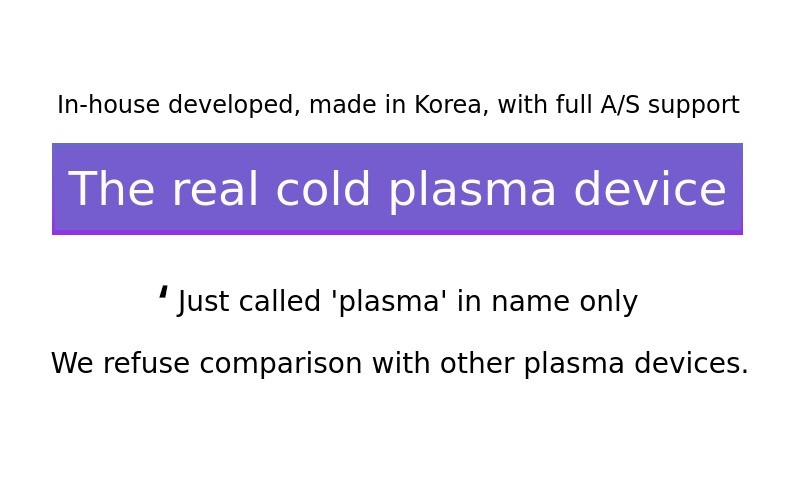 In-house developed, made in Korea, with full A/S support

The real cold plasma device

' Just called 'plasma' in name only

We refuse comparison with other plasma devices.