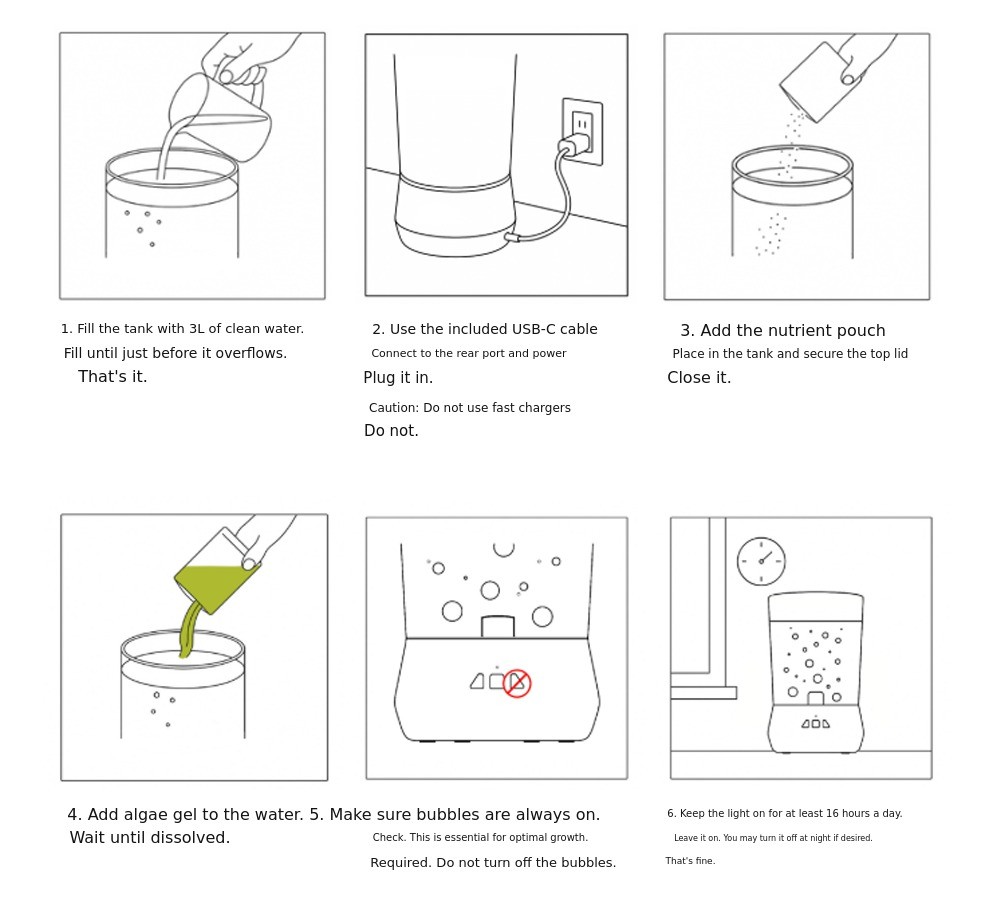 1. Fill the tank with 3L of clean water.
Fill until just before it overflows.
That's it.

2. Use the included USB-C cable
Connect to the rear port and power
Plug it in.
Caution: Do not use fast chargers
Do not.

3. Add the nutrient pouch
Place in the tank and secure the top lid
Close it.

4. Add algae gel to the water.
Wait until dissolved.

5. Make sure bubbles are always on.
Check. This is essential for optimal growth.
Required. Do not turn off the bubbles.

6. Keep the light on for at least 16 hours a day.
Leave it on. You may turn it off at night if desired.
That's fine.