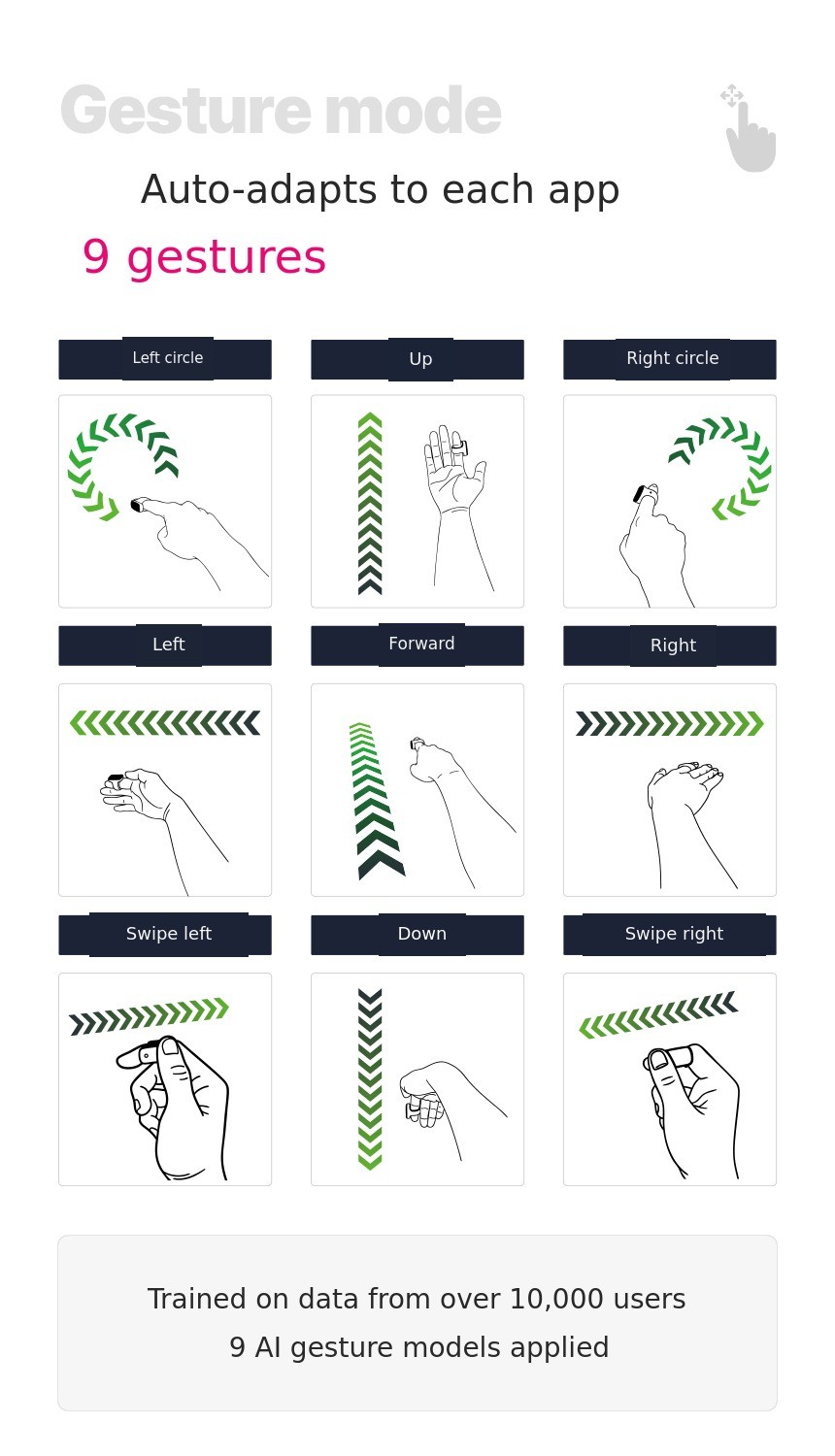 Gesture mode

Auto-adapts to each app

9 gestures

Left circle

Up

Right circle

Left

Forward

Right

Swipe left

Down

Swipe right

Trained on data from over 10,000 users

9 AI gesture models applied