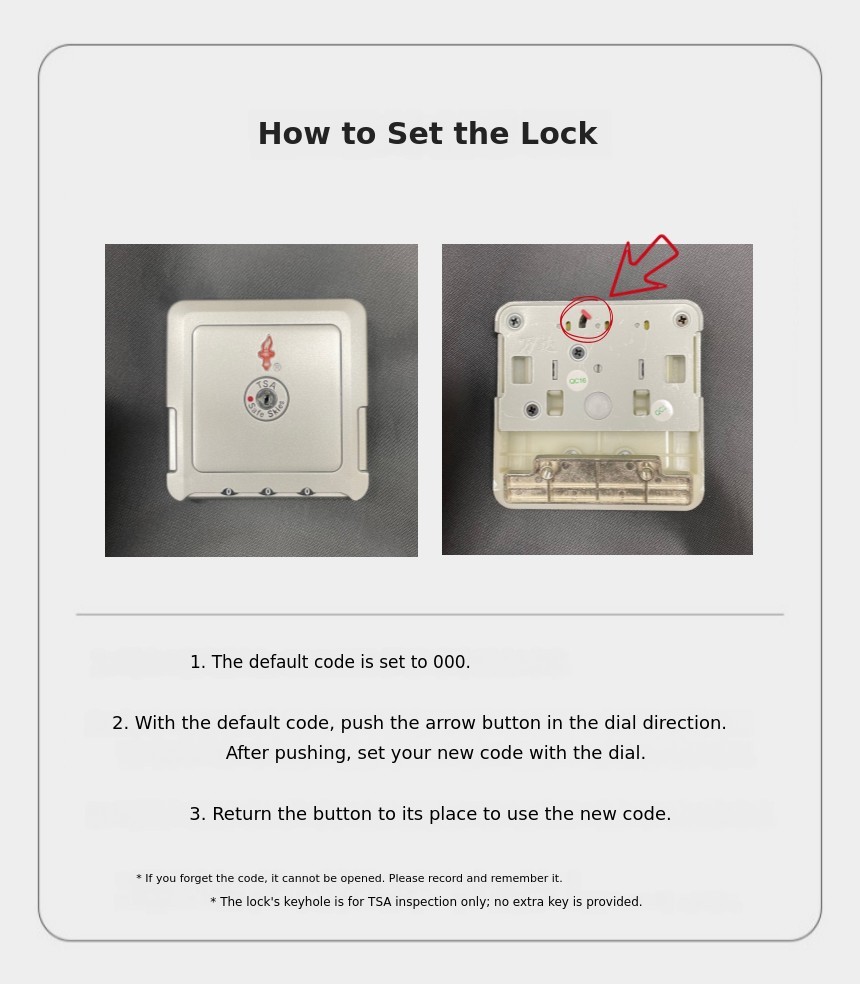 How to Set the Lock

TSA
Safe Skies

QC16

1. The default code is set to 000.

2. With the default code, push the arrow button in the dial direction. After pushing, set your new code with the dial.

3. Return the button to its place to use the new code.

* If you forget the code, it cannot be opened. Please record and remember it.
* The lock's keyhole is for TSA inspection only; no extra key is provided.