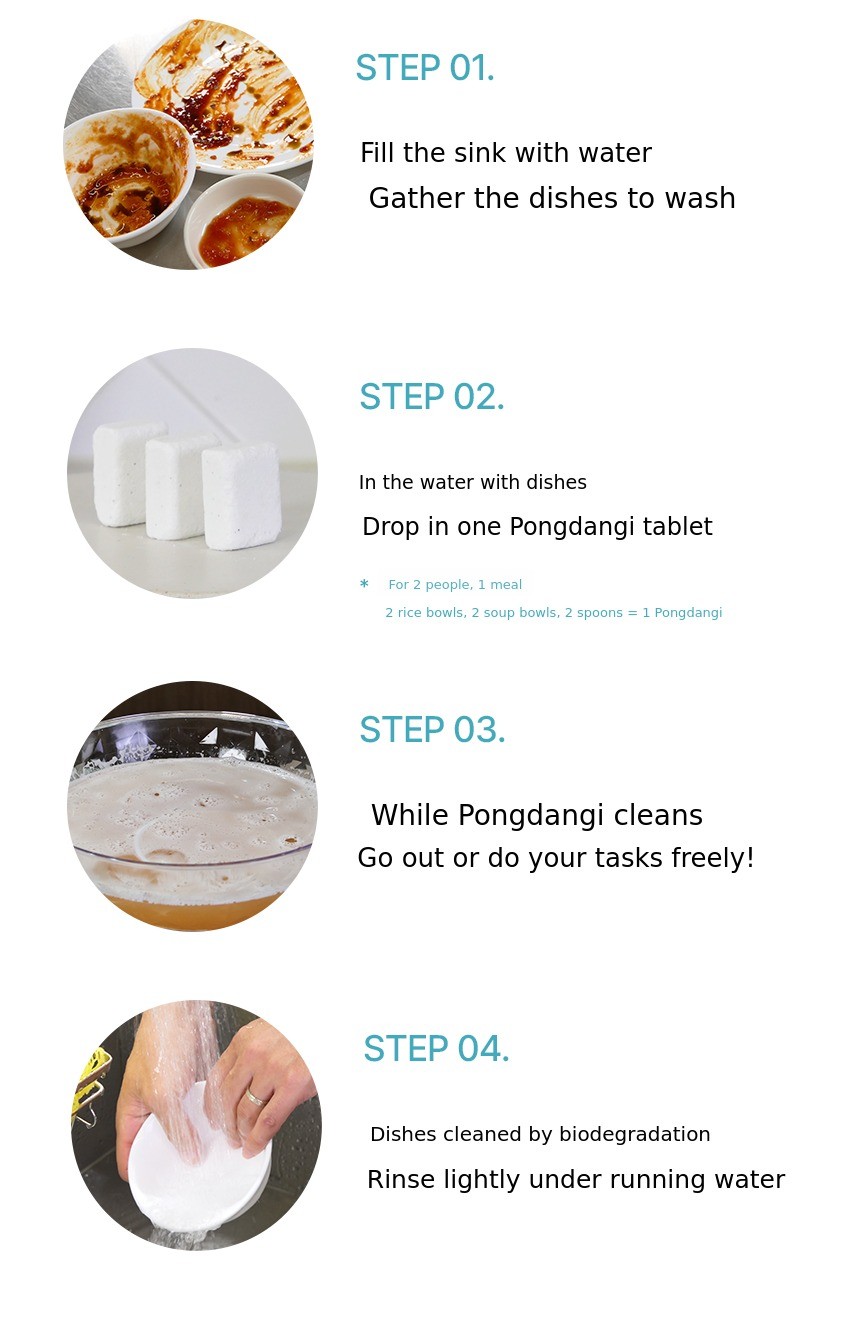 STEP 01.

Fill the sink with water
Gather the dishes to wash

STEP 02.

In the water with dishes

Drop in one Pongdangi tablet

* For 2 people, 1 meal
2 rice bowls, 2 soup bowls, 2 spoons = 1 Pongdangi

STEP 03.

While Pongdangi cleans
Go out or do your tasks freely!

STEP 04.

Dishes cleaned by biodegradation

Rinse lightly under running water