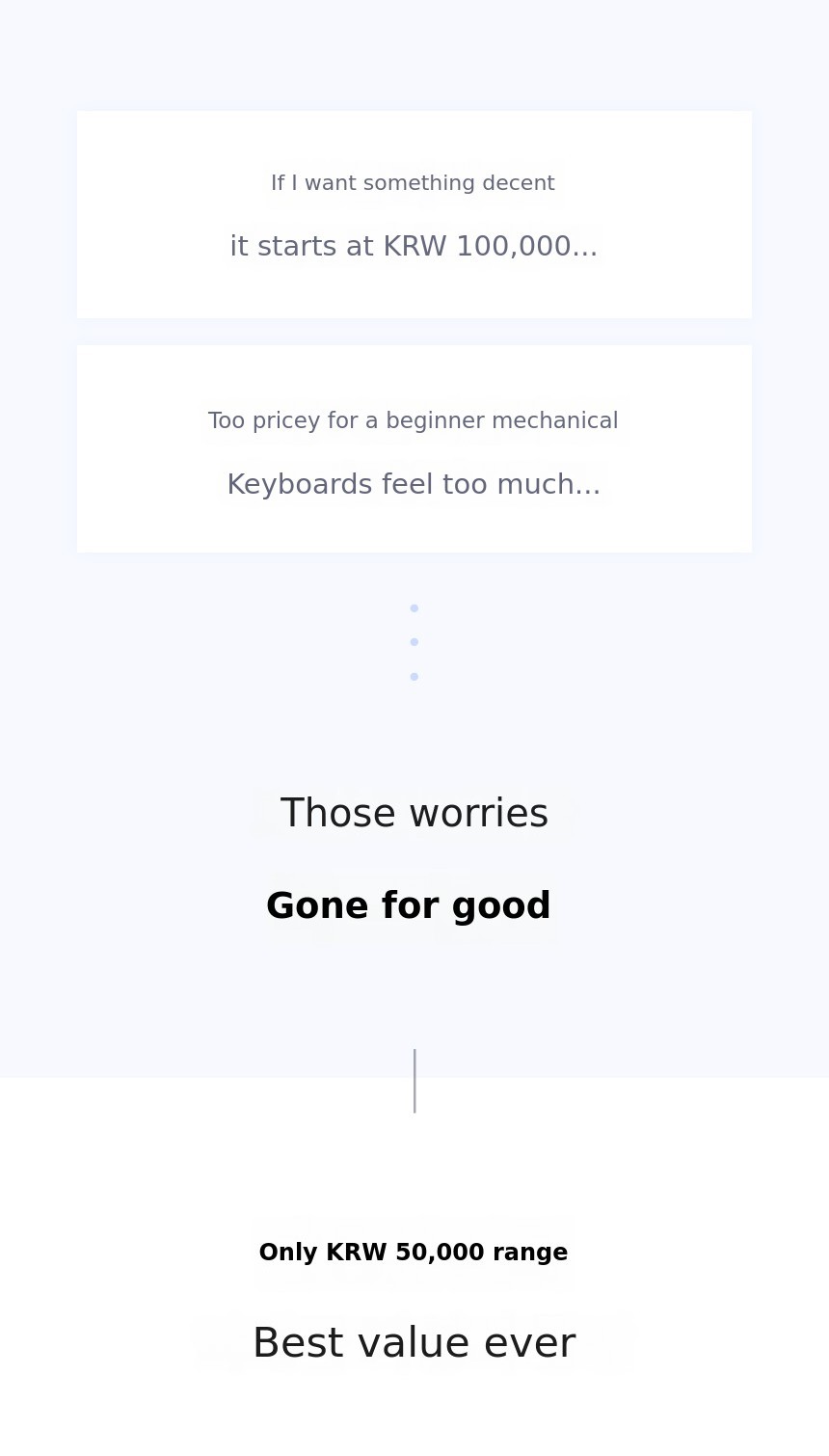 If I want something decent

it starts at KRW 100,000...

Too pricey for a beginner mechanical

Keyboards feel too much...

Those worries

Gone for good

Only KRW 50,000 range

Best value ever