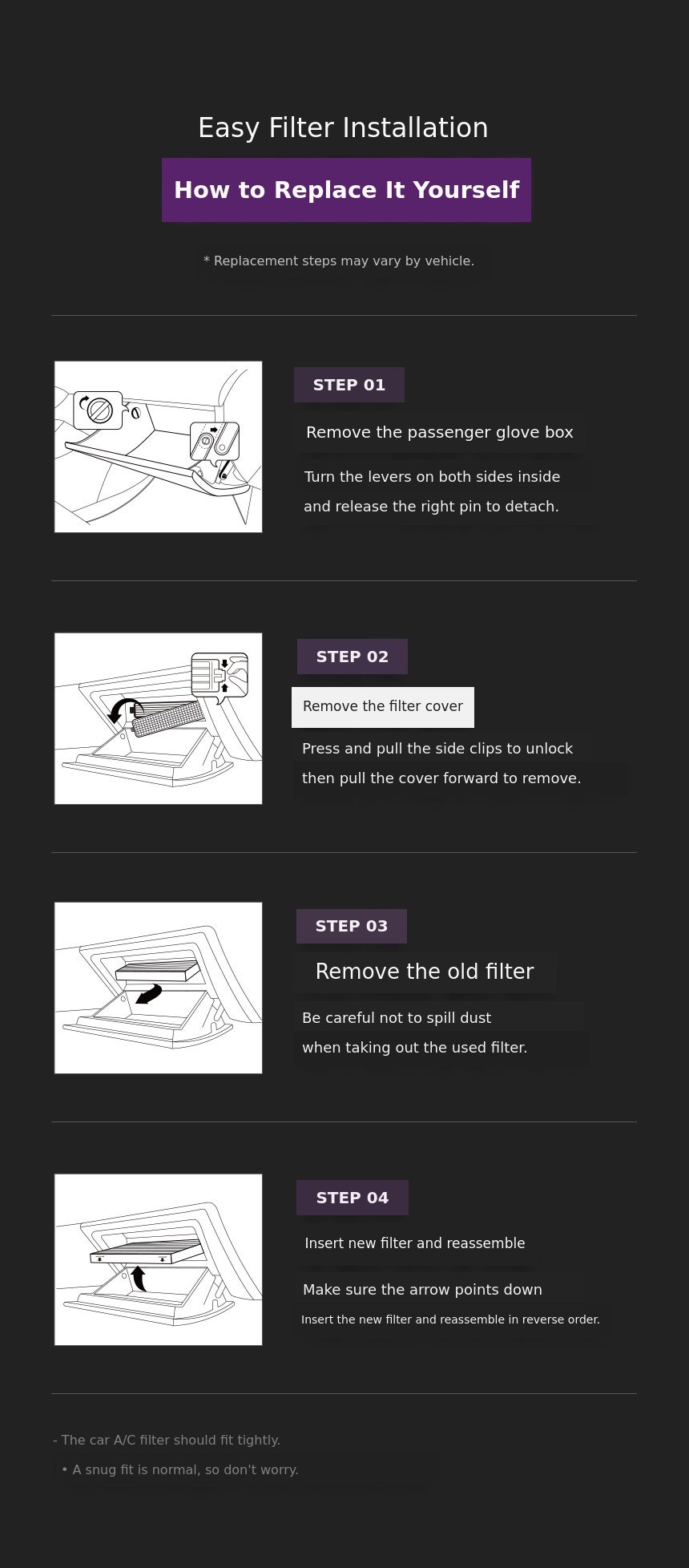 Easy Filter Installation

How to Replace It Yourself

* Replacement steps may vary by vehicle.

STEP 01

Remove the passenger glove box

Turn the levers on both sides inside and release the right pin to detach.

STEP 02

Remove the filter cover

Press and pull the side clips to unlock then pull the cover forward to remove.

STEP 03

Remove the old filter

Be careful not to spill dust when taking out the used filter.

STEP 04

Insert new filter and reassemble

Make sure the arrow points down

Insert the new filter and reassemble in reverse order.

- The car A/C filter should fit tightly.

• A snug fit is normal, so don't worry.