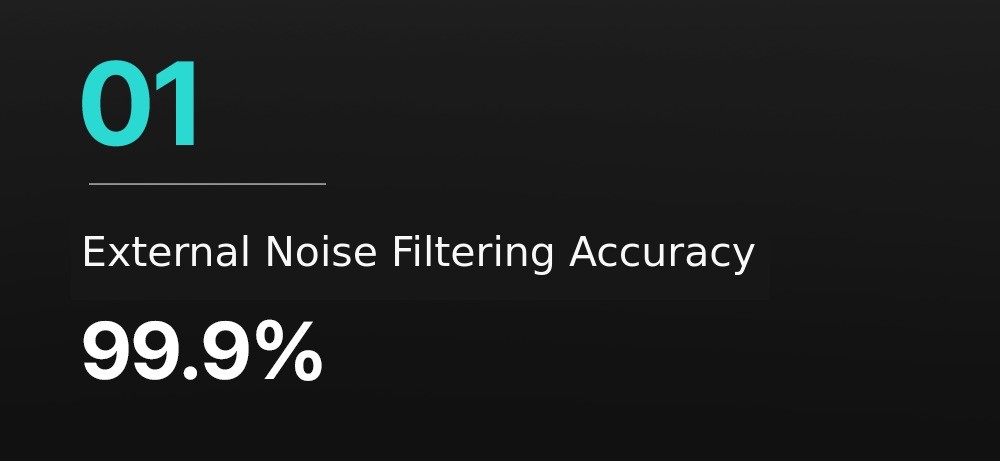 01

External Noise Filtering Accuracy

99.9%