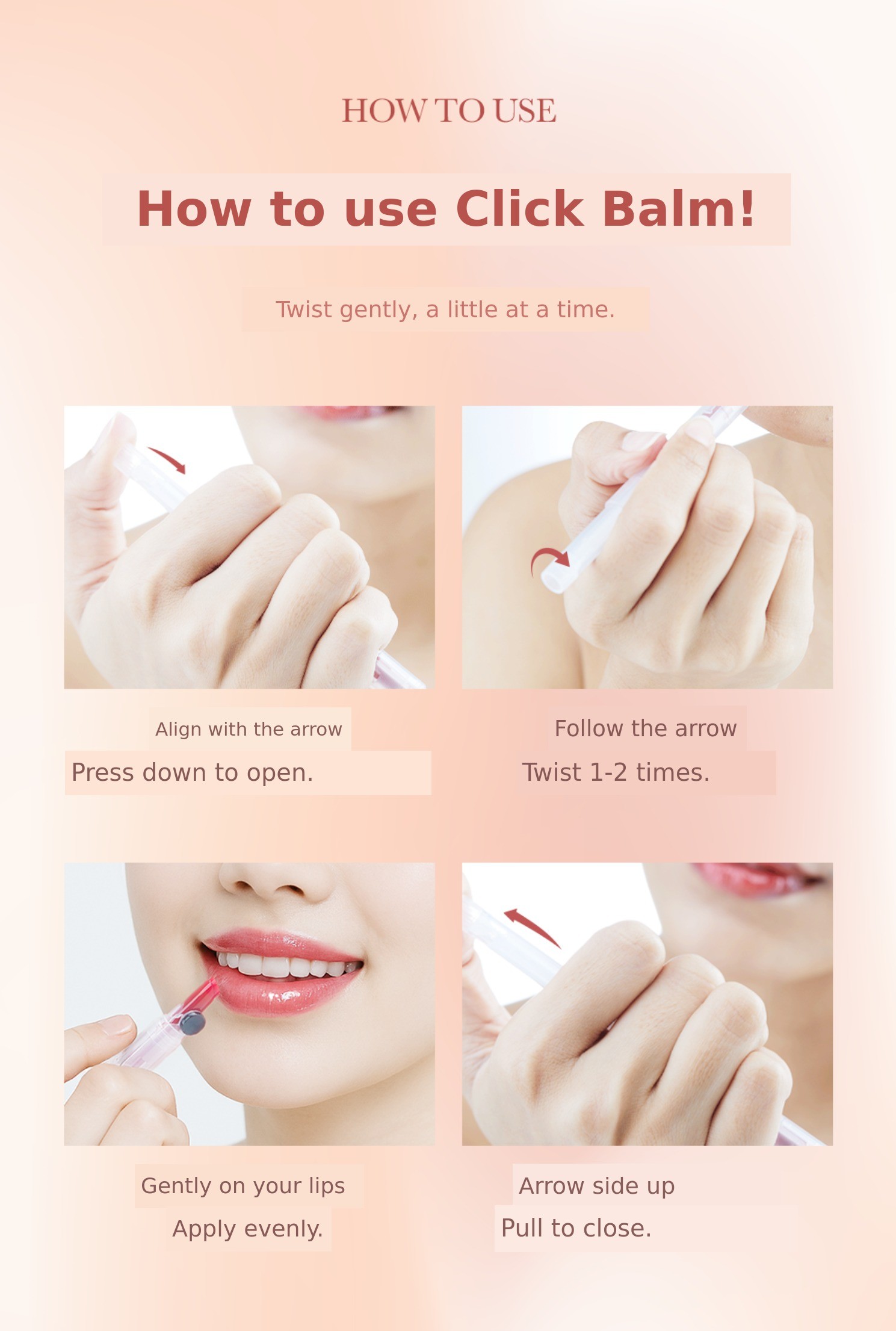 HOW TO USE

How to use Click Balm!

Twist gently, a little at a time.

Align with the arrow
Press down to open.

Follow the arrow
Twist 1-2 times.

Gently on your lips
Apply evenly.

Arrow side up
Pull to close.