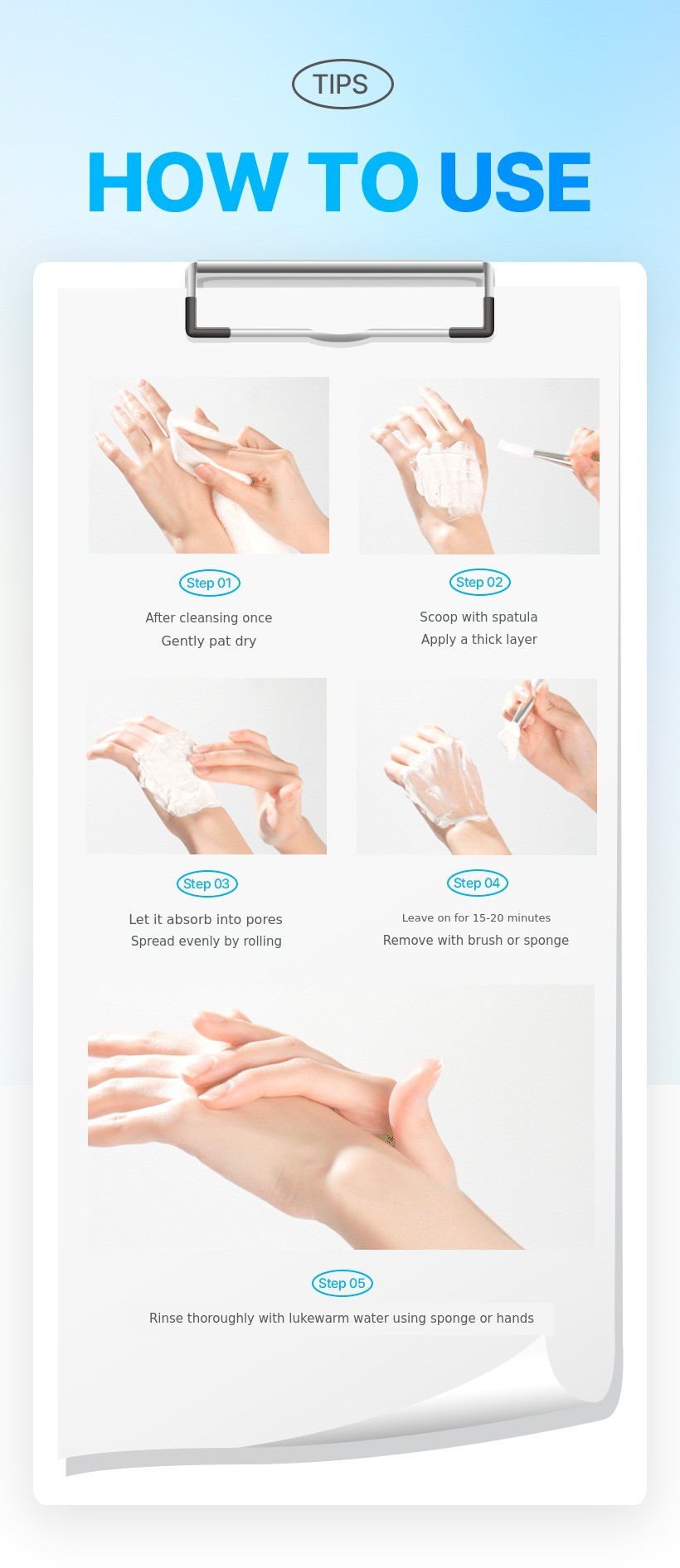 TIPS

HOW TO USE

Step 01

After cleansing once
Gently pat dry

Step 02

Scoop with spatula
Apply a thick layer

Step 03

Let it absorb into pores
Spread evenly by rolling

Step 04

Leave on for 15-20 minutes
Remove with brush or sponge

Step 05

Rinse thoroughly with lukewarm water using sponge or hands