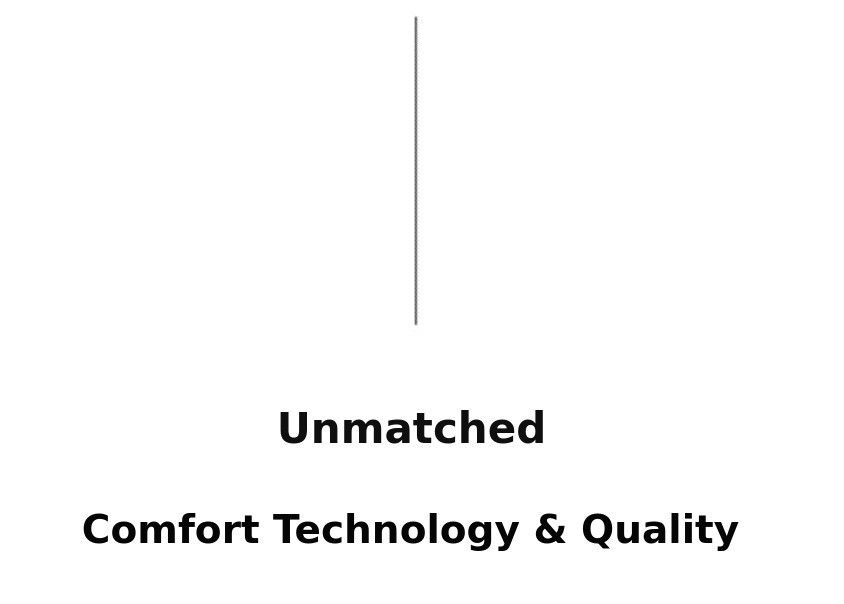 Unmatched

Comfort Technology & Quality