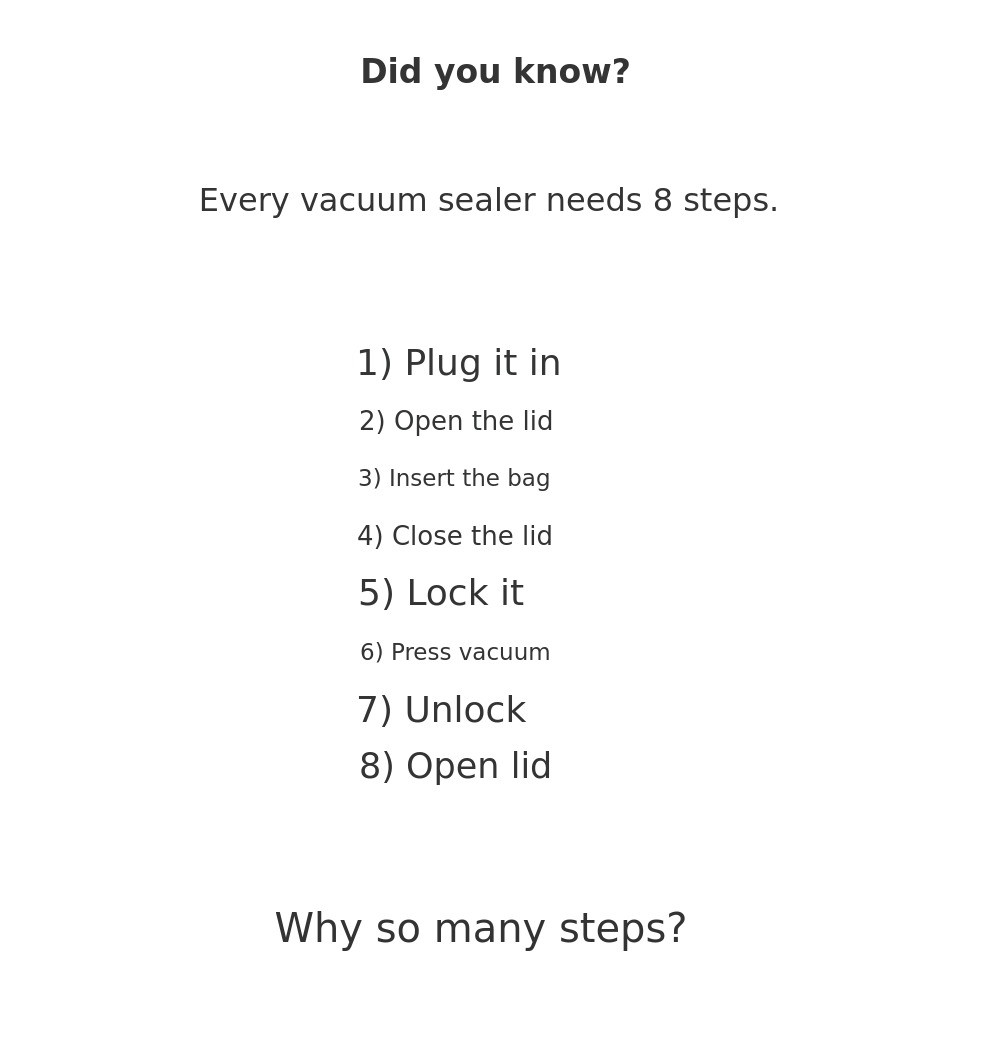 Did you know?

Every vacuum sealer needs 8 steps.

1) Plug it in
2) Open the lid
3) Insert the bag
4) Close the lid
5) Lock it
6) Press vacuum
7) Unlock
8) Open lid

Why so many steps?