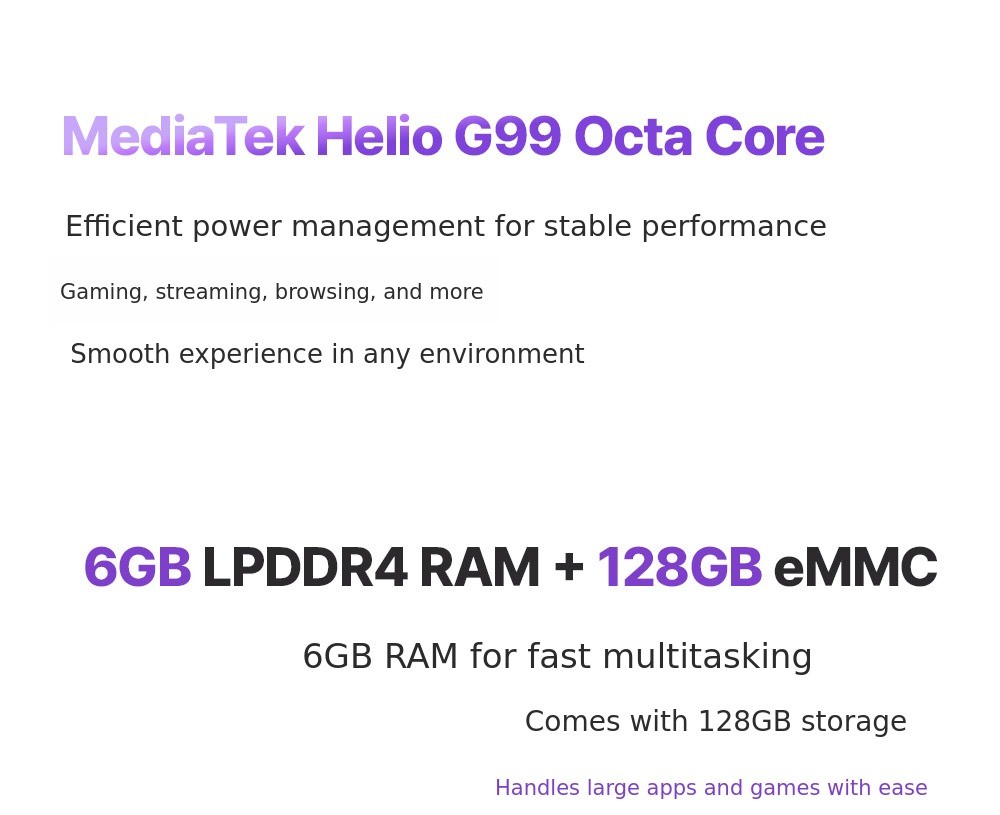 MediaTek Helio G99 Octa Core

Efficient power management for stable performance

Gaming, streaming, browsing, and more

Smooth experience in any environment

6GB LPDDR4 RAM + 128GB eMMC

6GB RAM for fast multitasking

Comes with 128GB storage

Handles large apps and games with ease