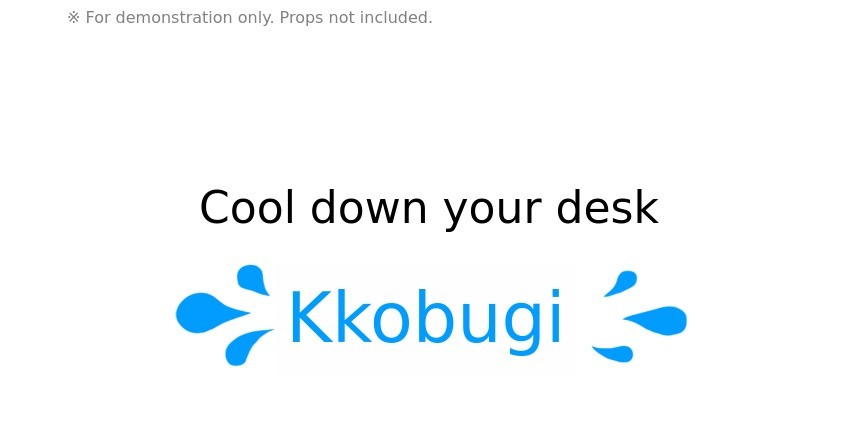 ※ For demonstration only. Props not included.

Cool down your desk

Kkobugi