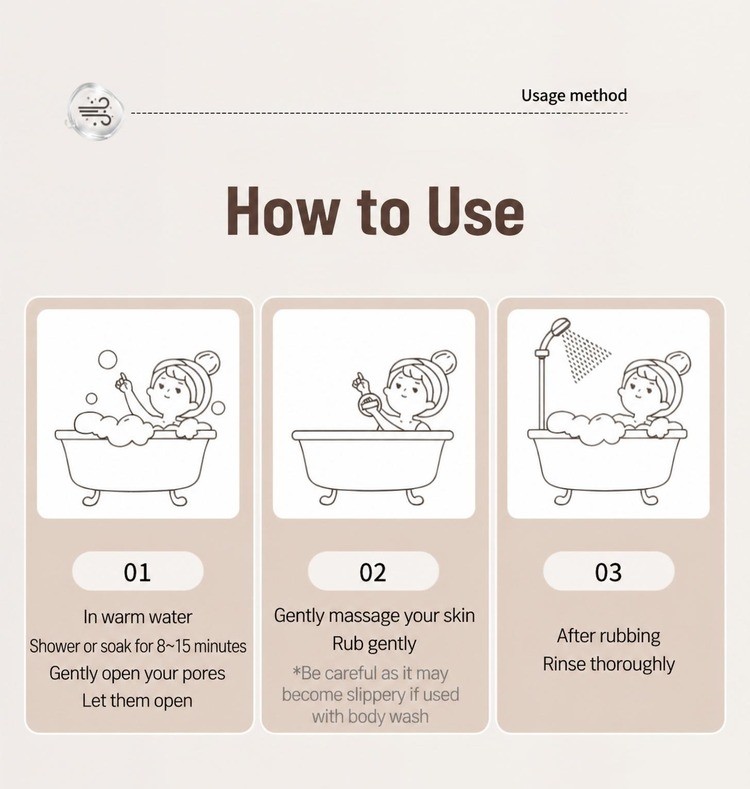 Usage method

How to Use

01

In warm water
Shower or soak for 8~15 minutes
Gently open your pores
Let them open

02

Gently massage your skin
Rub gently
*Be careful as it may become slippery if used with body wash

03

After rubbing
Rinse thoroughly