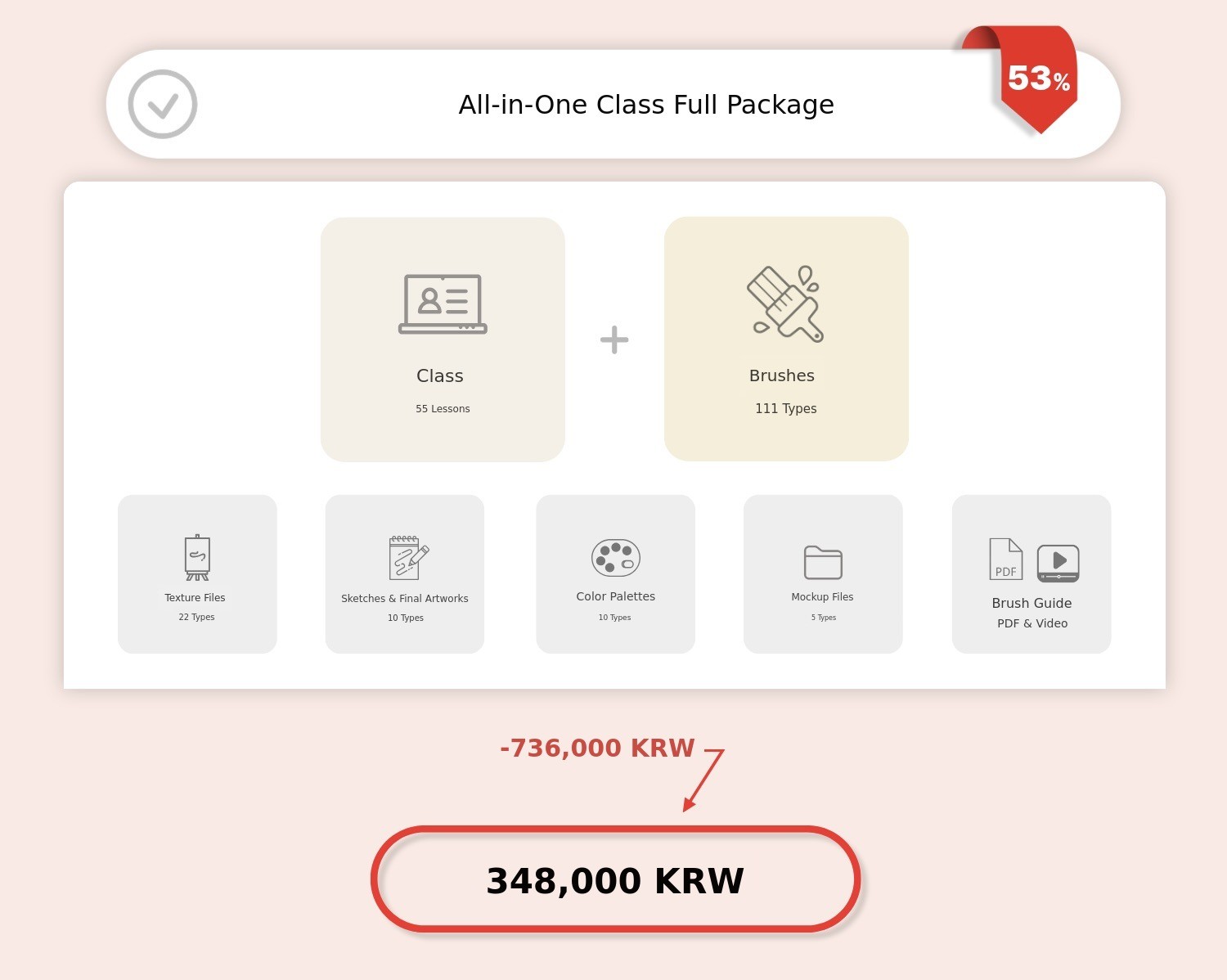 All-in-One Class Full Package

53%

Class

55 Lessons

+

Brushes

111 Types

Texture Files

22 Types

Sketches & Final Artworks

10 Types

Color Palettes

10 Types

Mockup Files

5 Types

PDF

Brush Guide

PDF & Video

-736,000 KRW

348,000 KRW