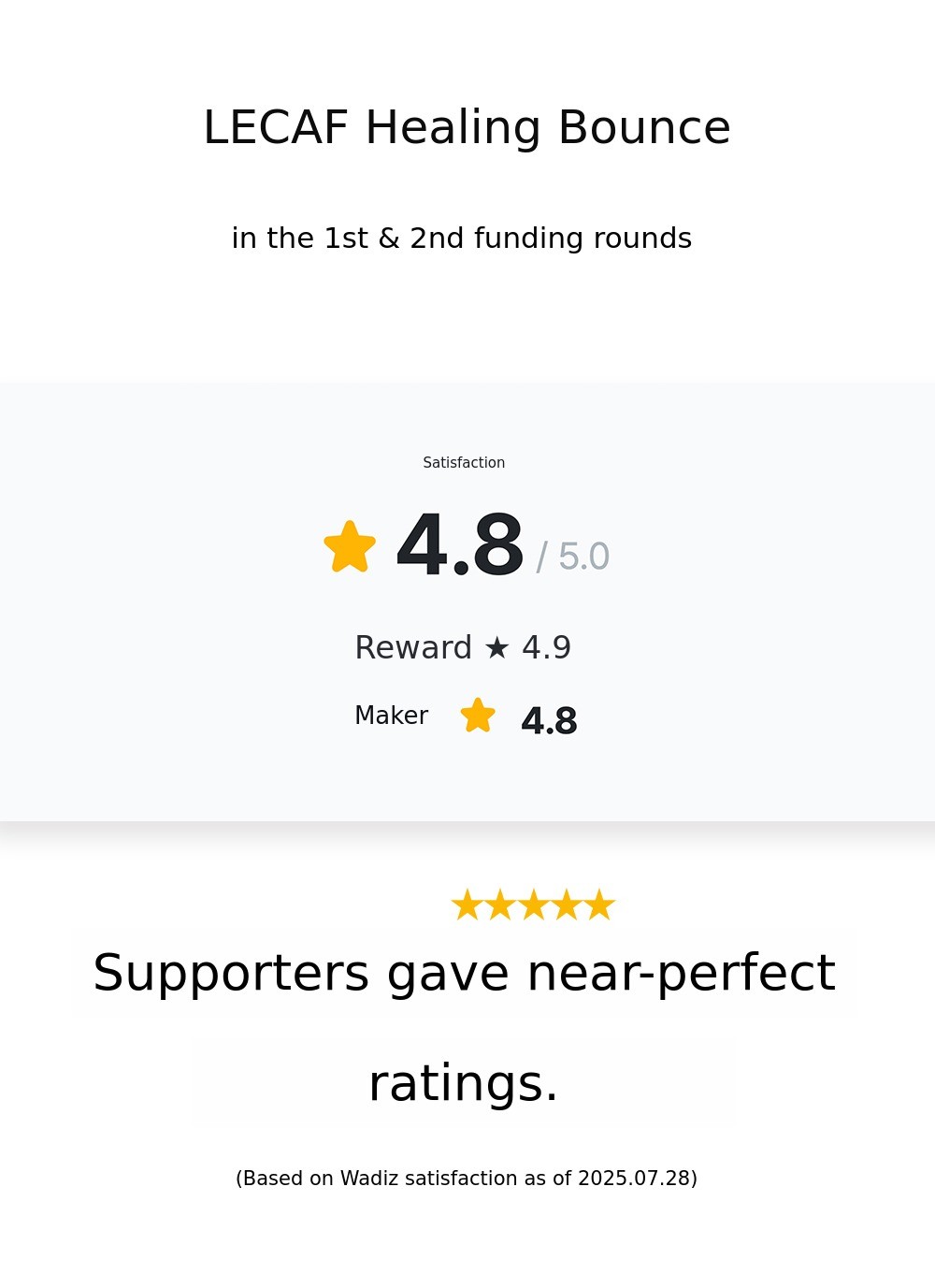 LECAF Healing Bounce

in the 1st & 2nd funding rounds

Satisfaction

4.8 / 5.0

Reward ★ 4.9

Maker 4.8

★★★★★

Supporters gave near-perfect ratings.

(Based on Wadiz satisfaction as of 2025.07.28)