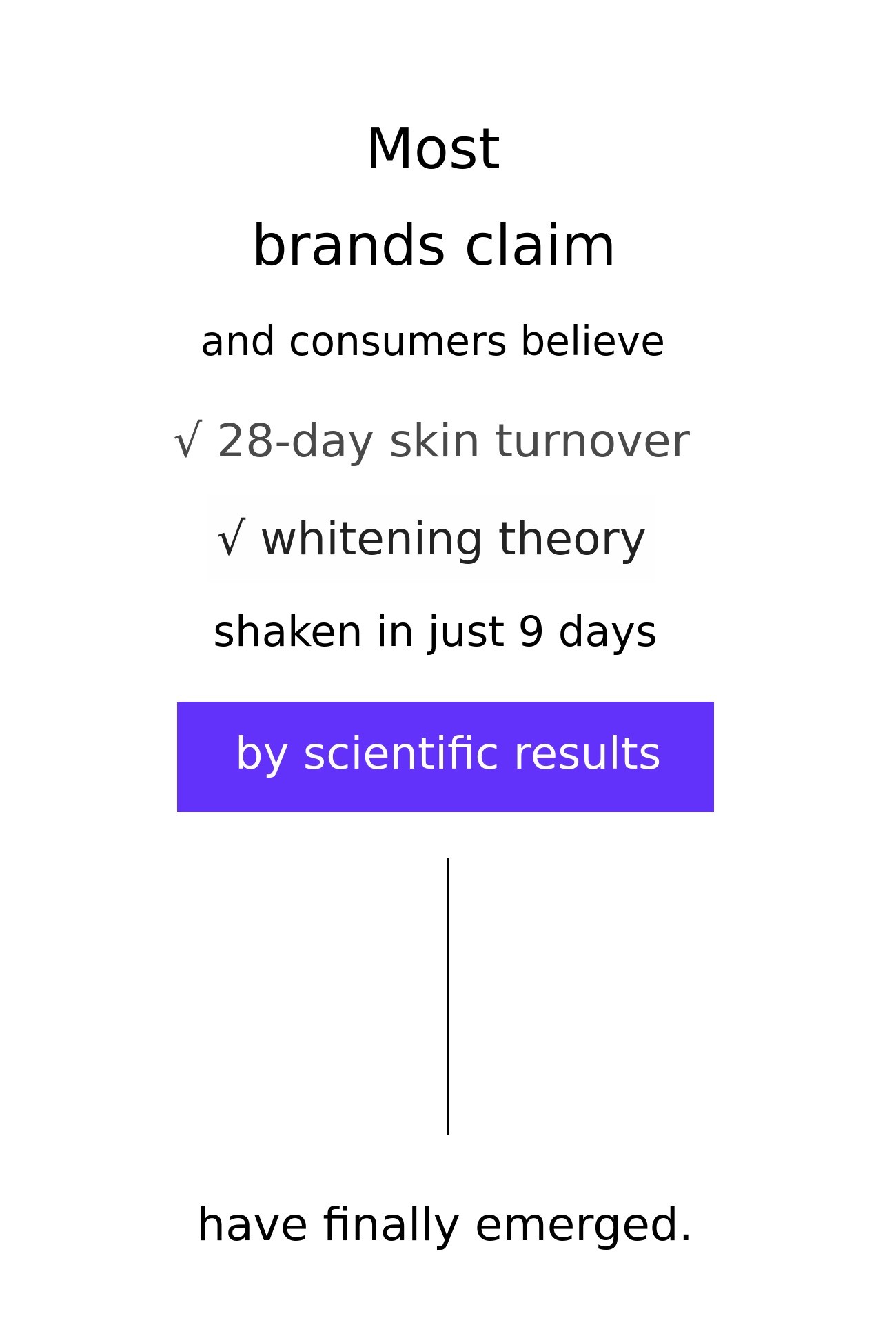 Most

brands claim

and consumers believe

√ 28-day skin turnover

√ whitening theory

shaken in just 9 days

by scientific results

have finally emerged.