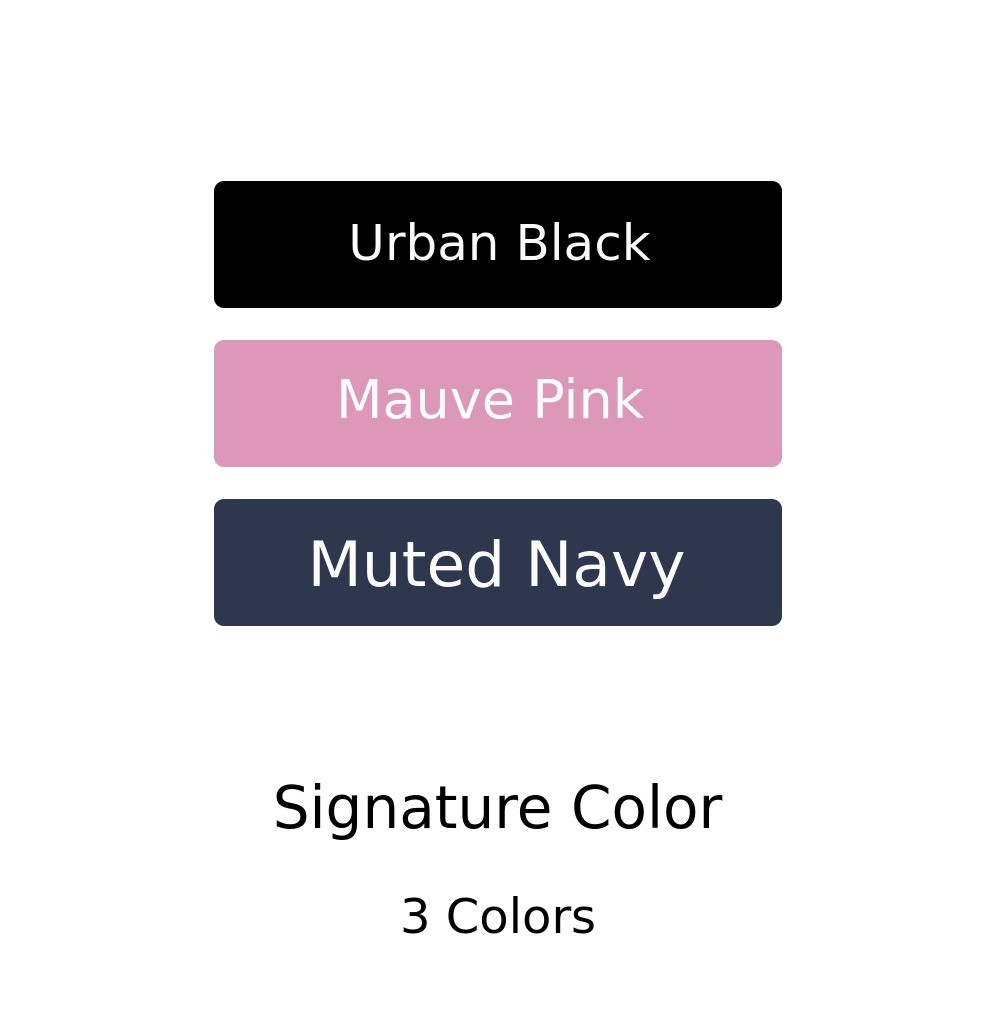 Urban Black

Mauve Pink

Muted Navy

Signature Color

3 Colors