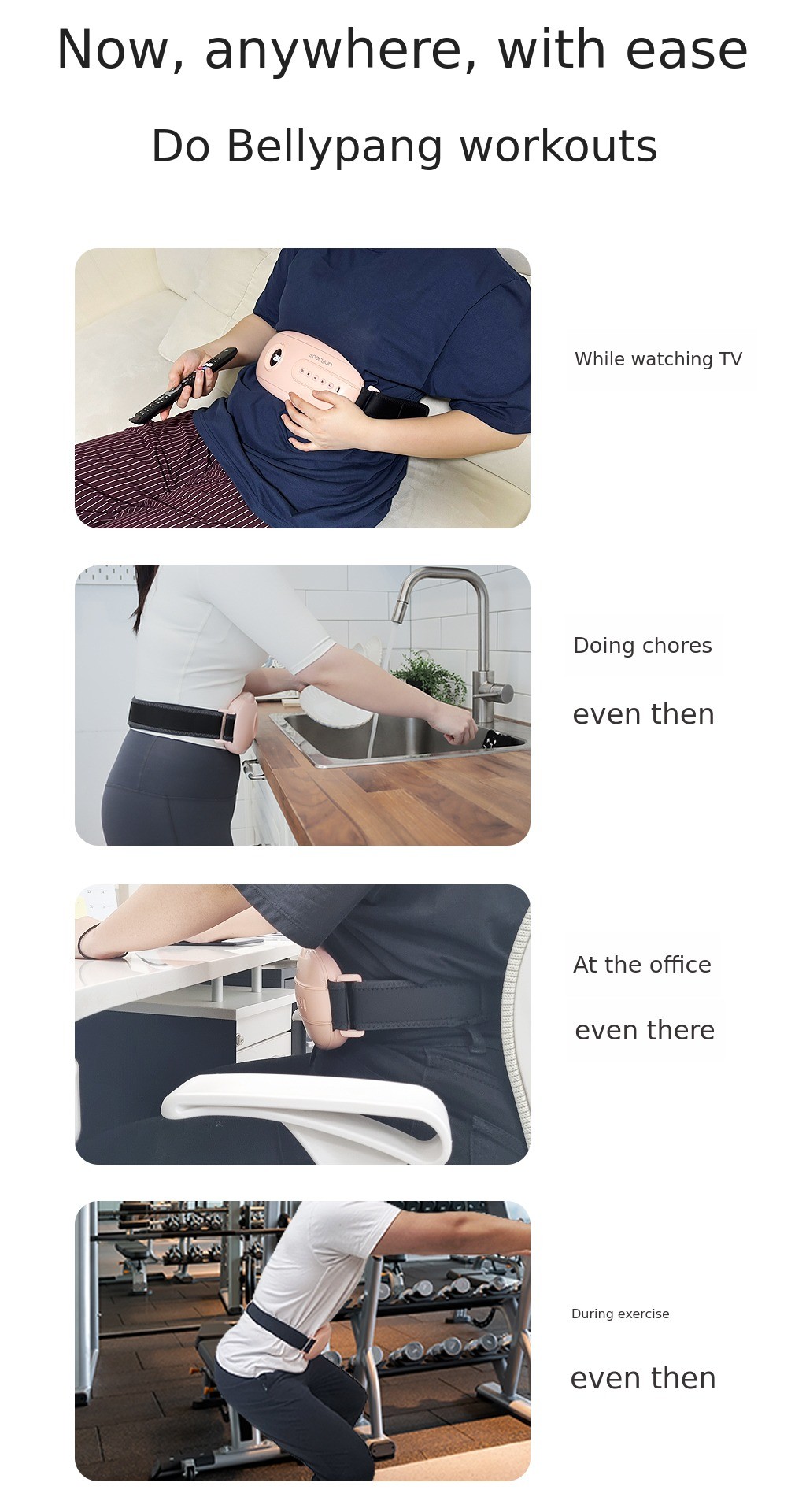 Now, anywhere, with ease

Do Bellypang workouts

While watching TV

Doing chores

even then

At the office

even there

During exercise

even then