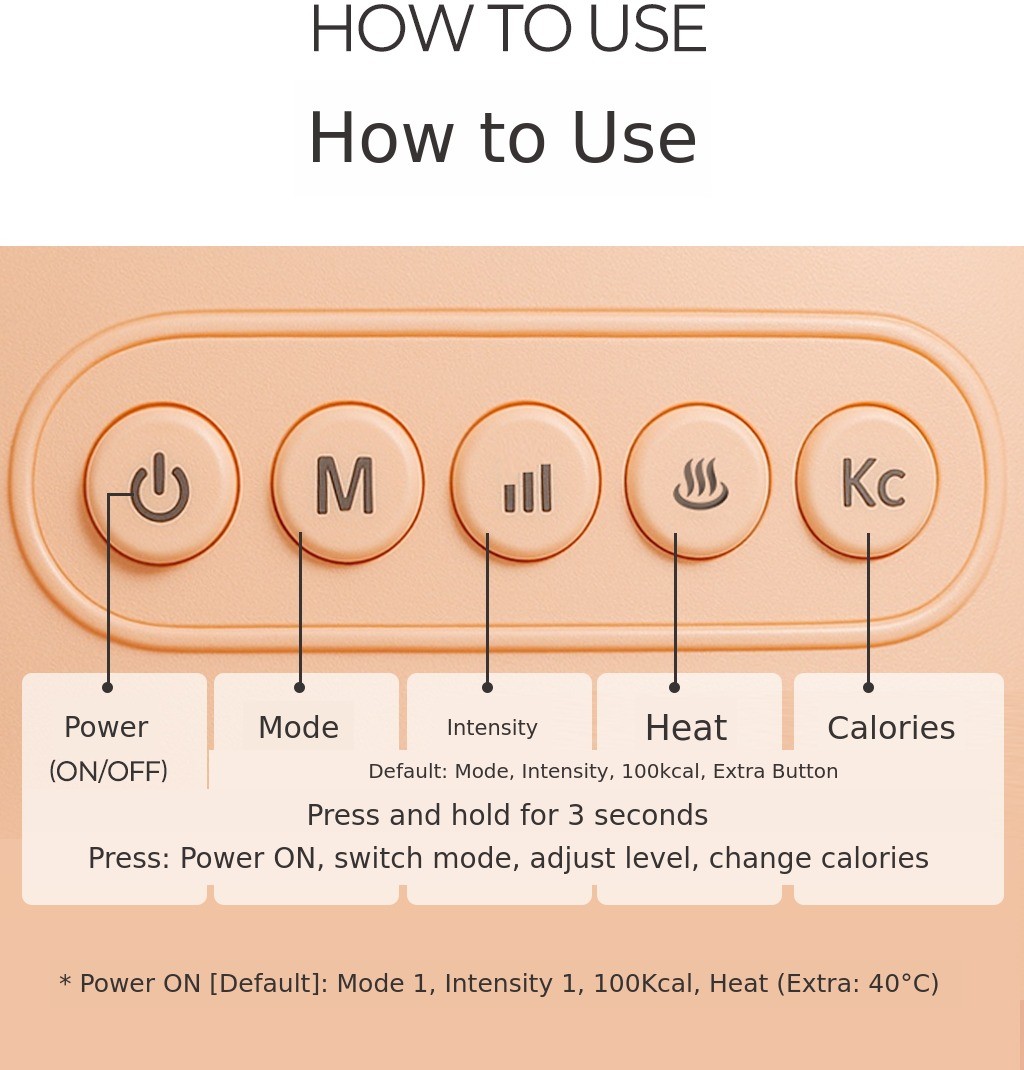 HOW TO USE

How to Use

M

Kc

Power (ON/OFF)

Mode

Intensity

Heat

Calories

Default: Mode, Intensity, 100kcal, Extra Button

Press and hold for 3 seconds

Press: Power ON, switch mode, adjust level, change calories

* Power ON [Default]: Mode 1, Intensity 1, 100Kcal, Heat (Extra: 40°C)