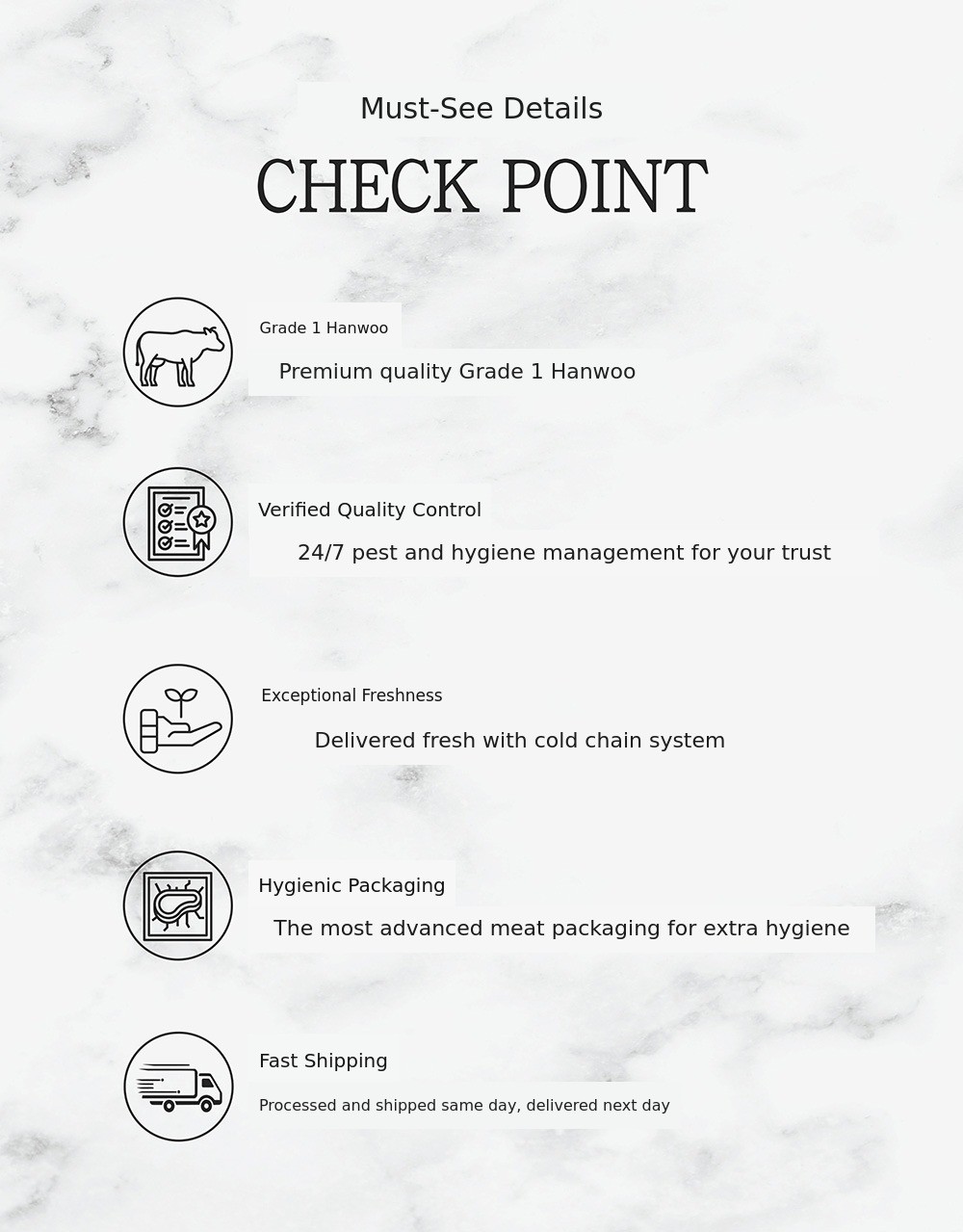 Must-See Details

CHECK POINT

Grade 1 Hanwoo

Premium quality Grade 1 Hanwoo

Verified Quality Control

24/7 pest and hygiene management for your trust

Exceptional Freshness

Delivered fresh with cold chain system

Hygienic Packaging

The most advanced meat packaging for extra hygiene

Fast Shipping

Processed and shipped same day, delivered next day