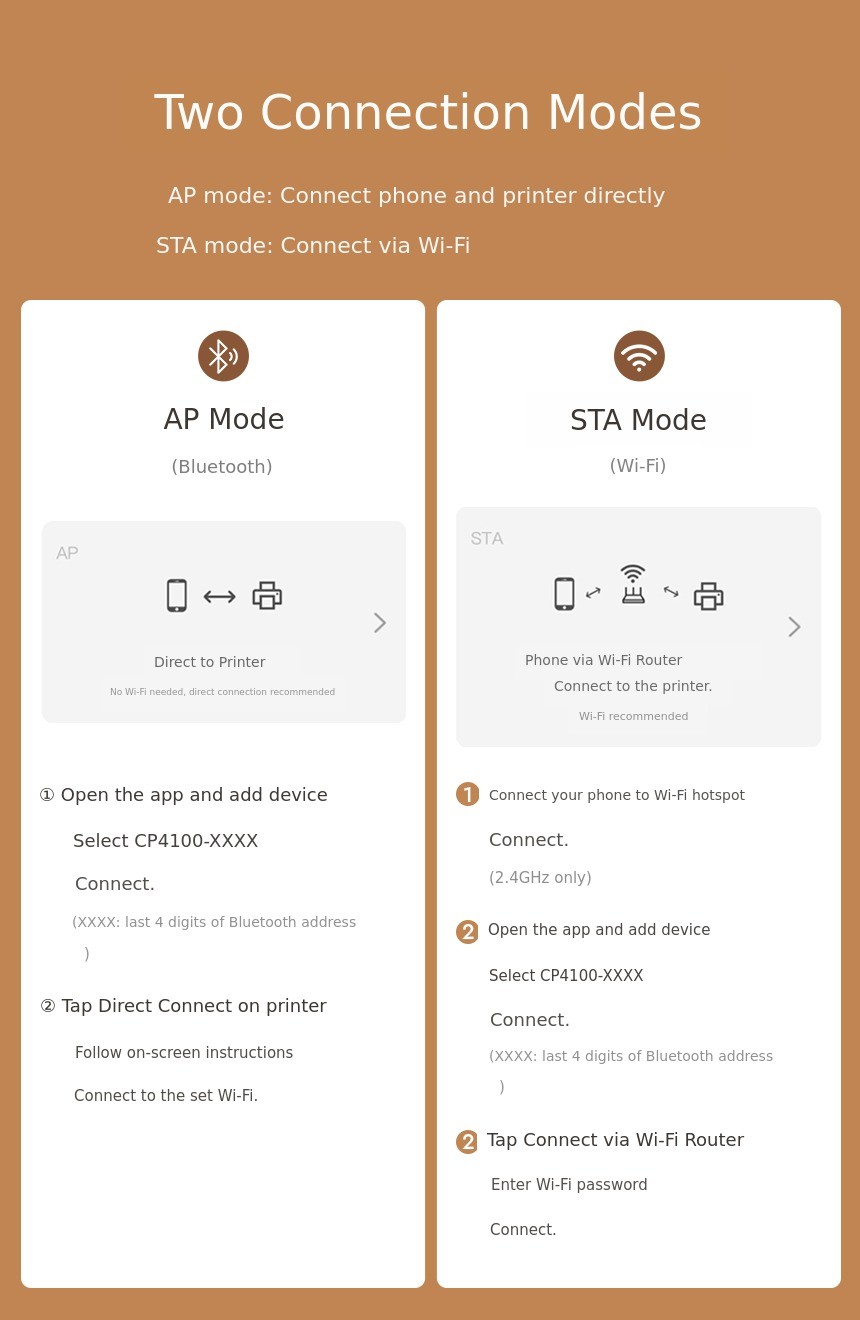 Two Connection Modes

AP mode: Connect phone and printer directly

STA mode: Connect via Wi-Fi

AP Mode

(Bluetooth)

AP

Direct to Printer

No Wi-Fi needed, direct connection recommended

① Open the app and add device

Select CP4100-XXXX

Connect.

(XXXX: last 4 digits of Bluetooth address )

② Tap Direct Connect on printer

Follow on-screen instructions

Connect to the set Wi-Fi.

STA Mode

(Wi-Fi)

STA

Phone via Wi-Fi Router

Connect to the printer.

Wi-Fi recommended

1 Connect your phone to Wi-Fi hotspot

Connect.

(2.4GHz only)

2 Open the app and add device

Select CP4100-XXXX

Connect.

(XXXX: last 4 digits of Bluetooth address )

2 Tap Connect via Wi-Fi Router

Enter Wi-Fi password

Connect.