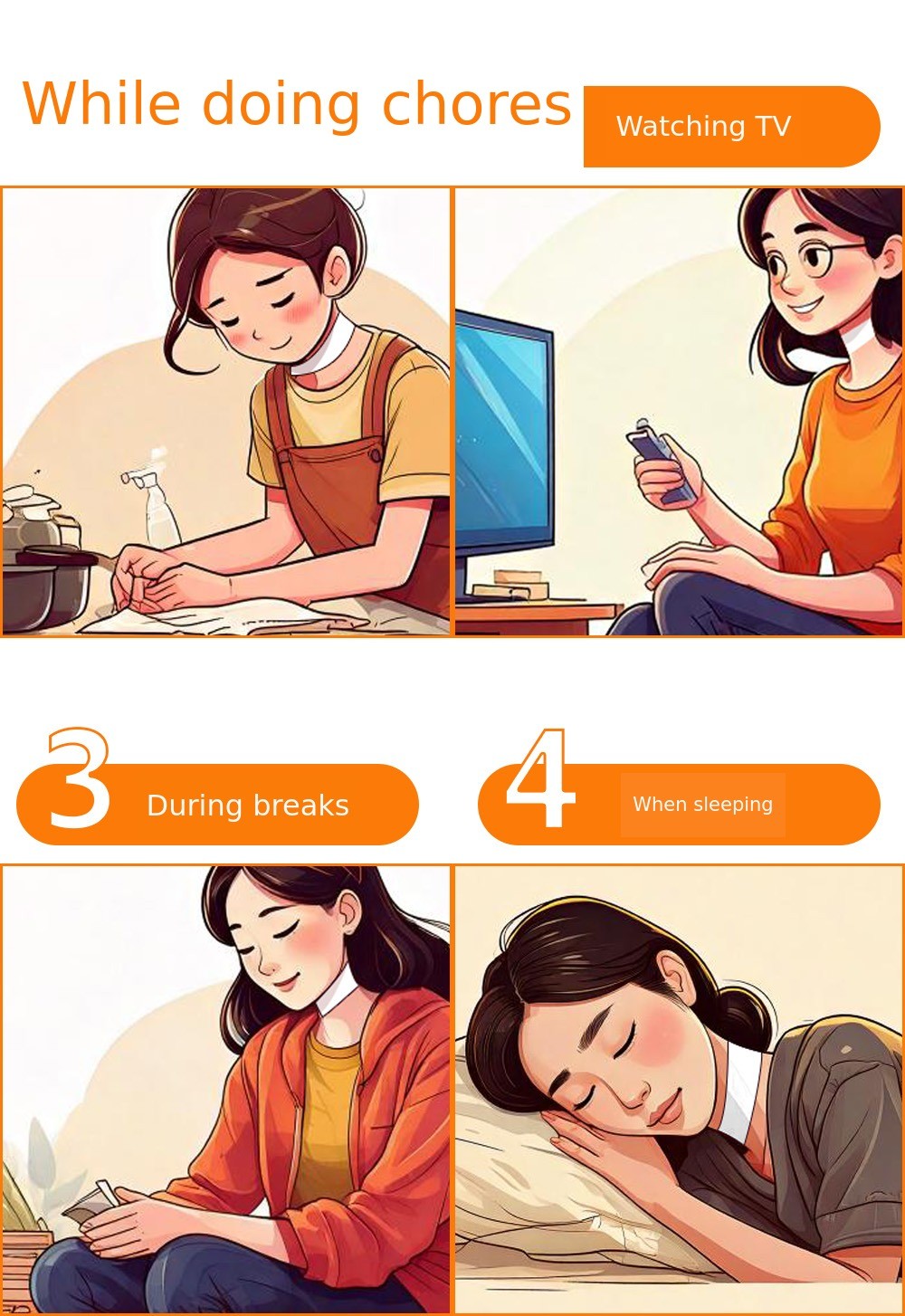 While doing chores

Watching TV

3 During breaks

4 When sleeping