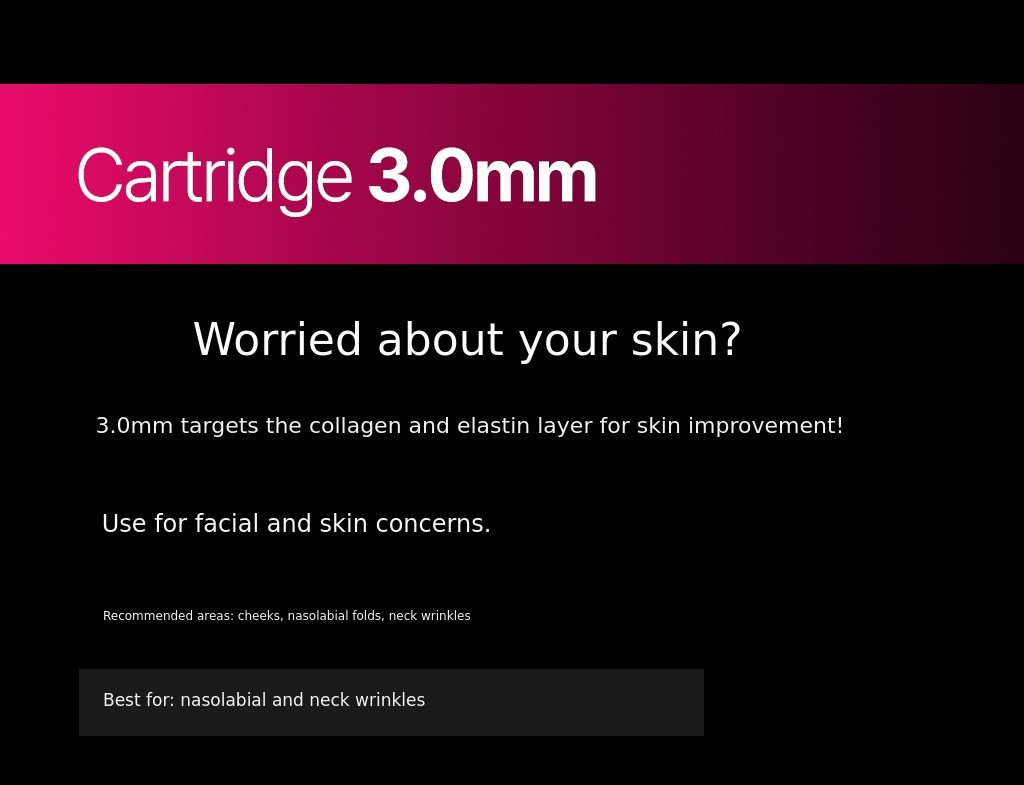 Cartridge 3.0mm

Worried about your skin?

3.0mm targets the collagen and elastin layer for skin improvement!

Use for facial and skin concerns.

Recommended areas: cheeks, nasolabial folds, neck wrinkles

Best for: nasolabial and neck wrinkles