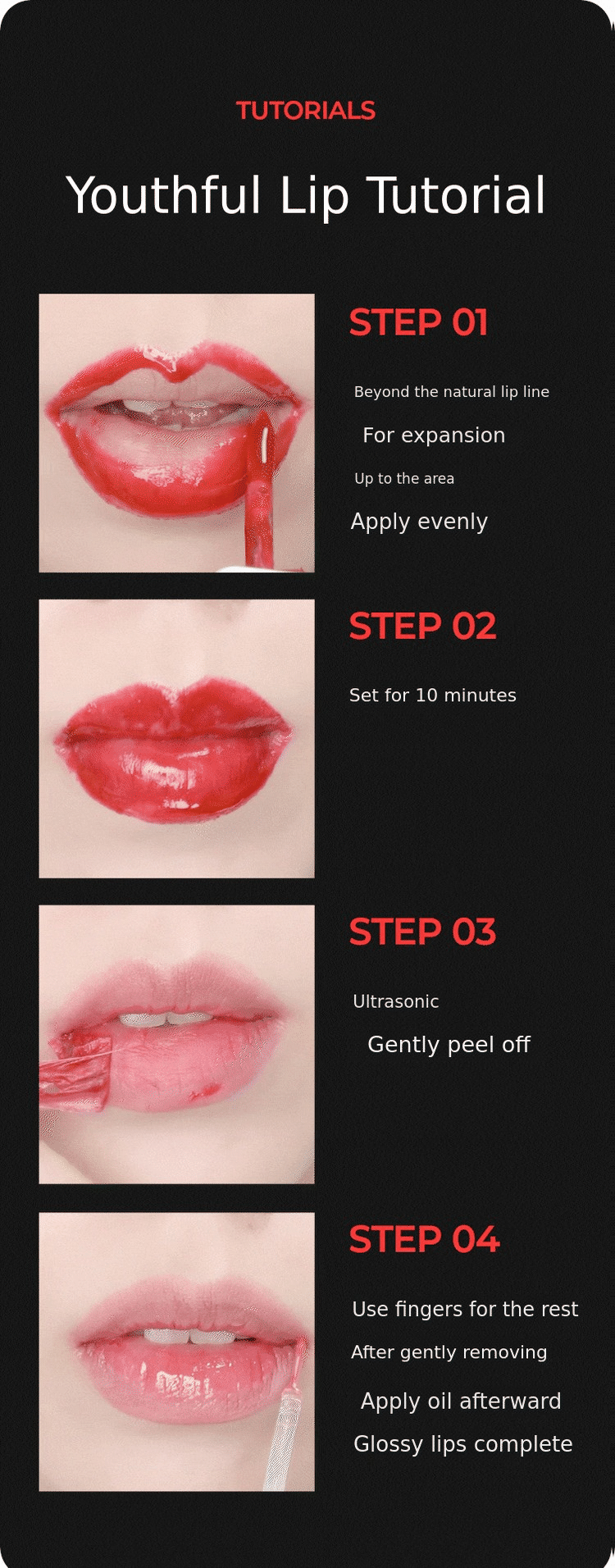 TUTORIALS

Youthful Lip Tutorial

STEP 01

Beyond the natural lip line

For expansion

Up to the area

Apply evenly

STEP 02

Set for 10 minutes

STEP 03

Ultrasonic

Gently peel off

STEP 04

Use fingers for the rest

After gently removing

Apply oil afterward

Glossy lips complete