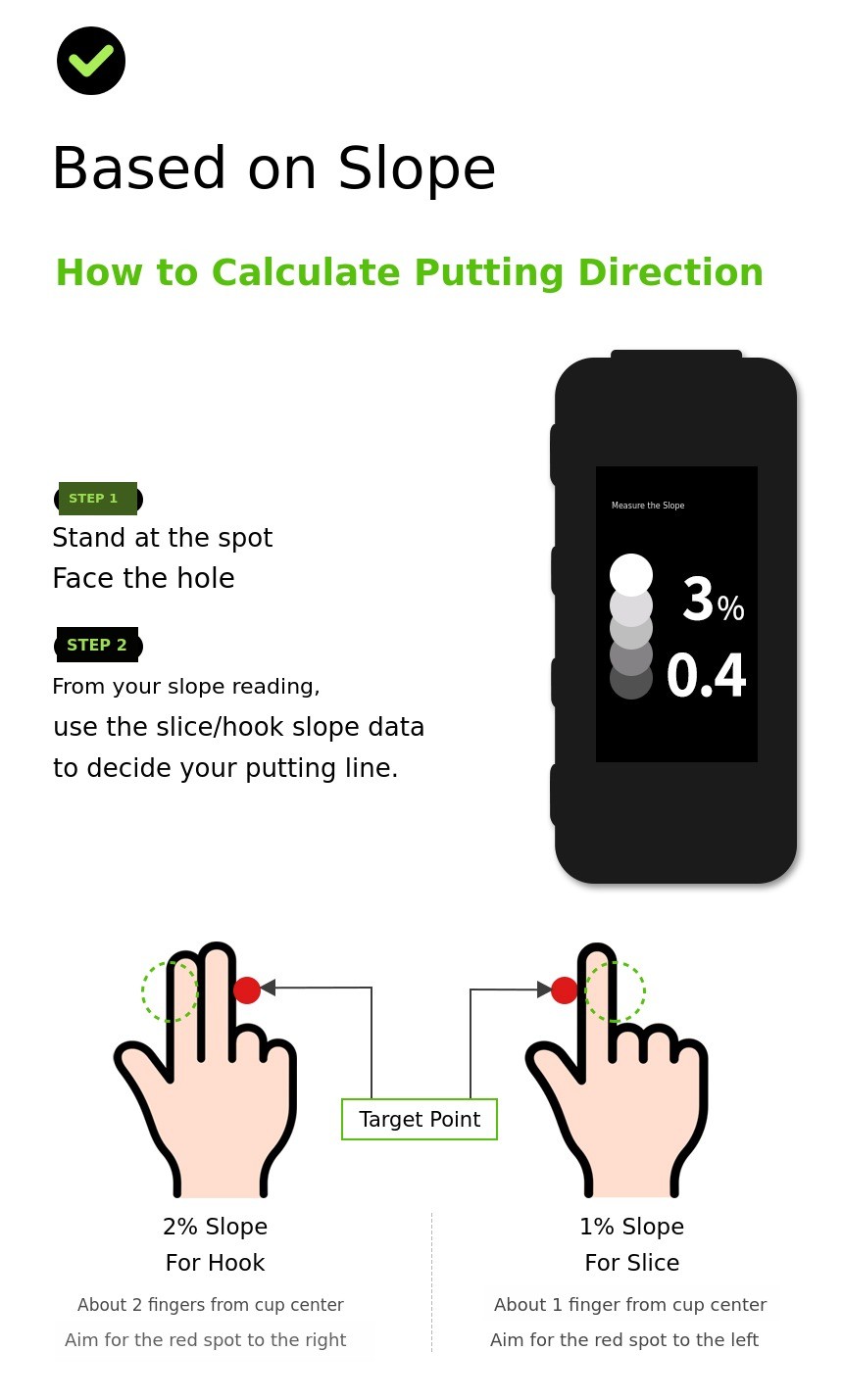 Based on Slope

How to Calculate Putting Direction

STEP 1
Stand at the spot
Face the hole

STEP 2
From your slope reading,
use the slice/hook slope data
to decide your putting line.

Measure the Slope

3%
0.4

Target Point

2% Slope
For Hook

About 2 fingers from cup center
Aim for the red spot to the right

1% Slope
For Slice

About 1 finger from cup center
Aim for the red spot to the left