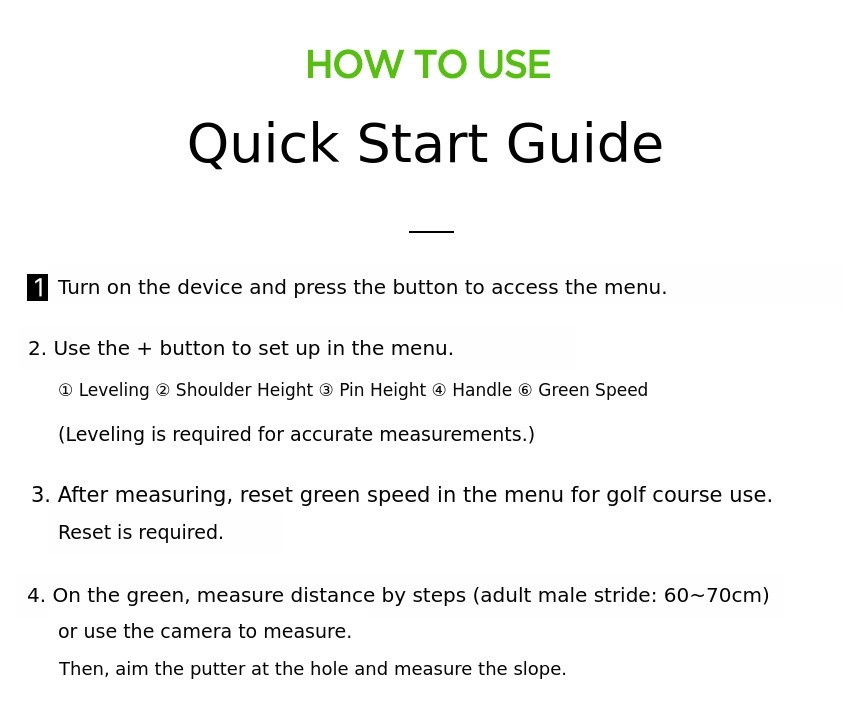 HOW TO USE

Quick Start Guide

1 Turn on the device and press the button to access the menu.

2. Use the + button to set up in the menu.

① Leveling ② Shoulder Height ③ Pin Height ④ Handle ⑥ Green Speed

(Leveling is required for accurate measurements.)

3. After measuring, reset green speed in the menu for golf course use.

Reset is required.

4. On the green, measure distance by steps (adult male stride: 60~70cm) or use the camera to measure.

Then, aim the putter at the hole and measure the slope.