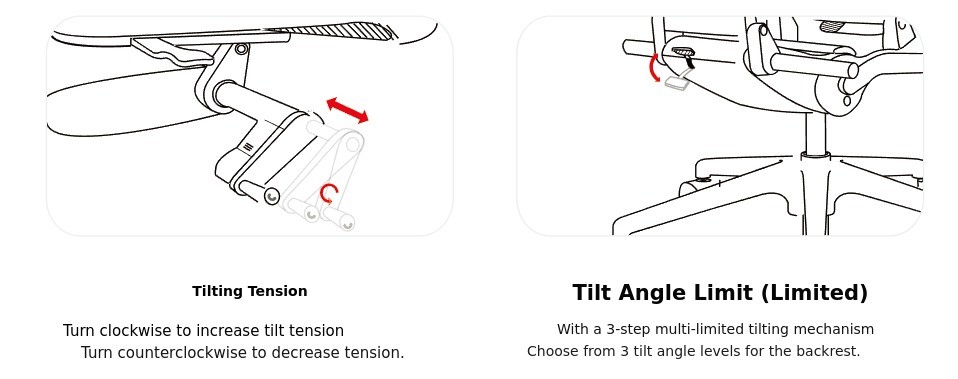 Tilting Tension

Turn clockwise to increase tilt tension
Turn counterclockwise to decrease tension.

Tilt Angle Limit (Limited)

With a 3-step multi-limited tilting mechanism
Choose from 3 tilt angle levels for the backrest.