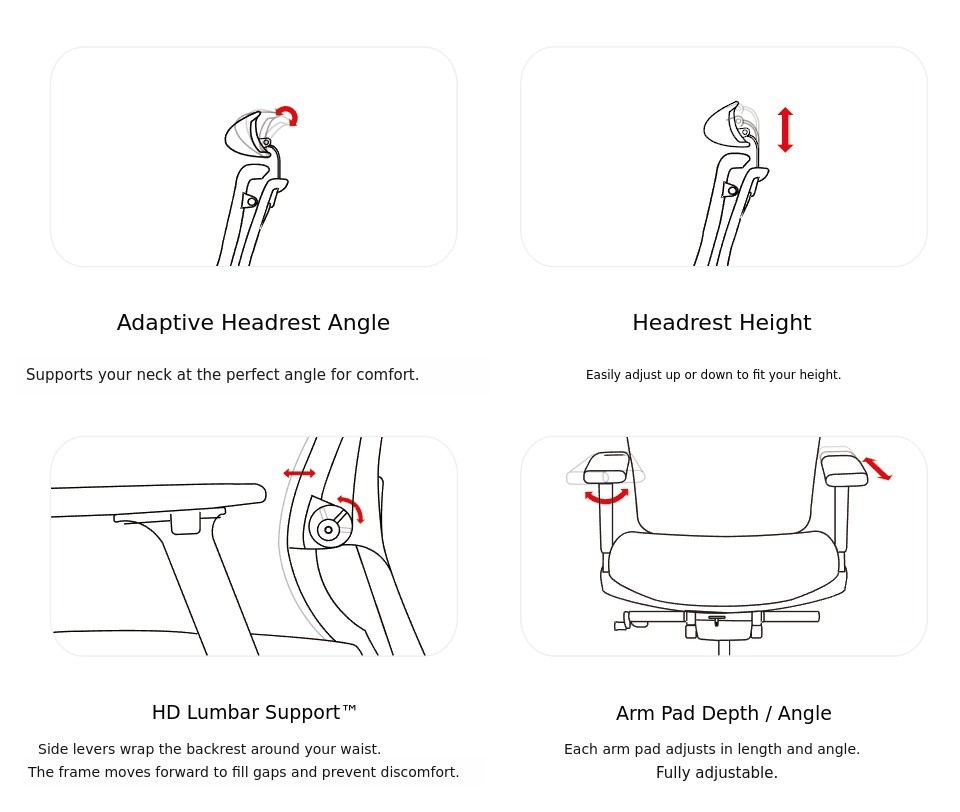 Adaptive Headrest Angle

Supports your neck at the perfect angle for comfort.

Headrest Height

Easily adjust up or down to fit your height.

HD Lumbar Support™

Side levers wrap the backrest around your waist.
The frame moves forward to fill gaps and prevent discomfort.

Arm Pad Depth / Angle

Each arm pad adjusts in length and angle.
Fully adjustable.